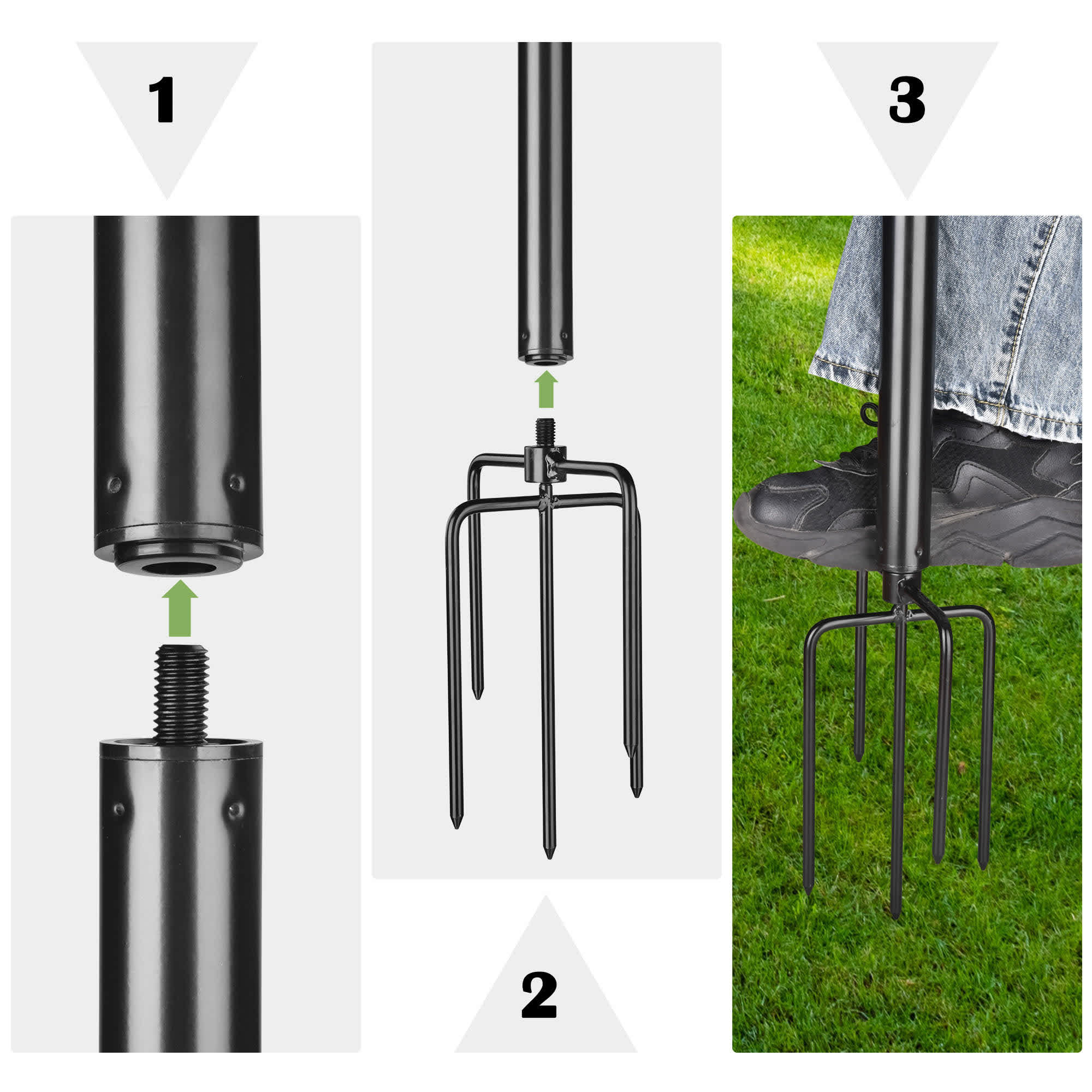 1

2

3