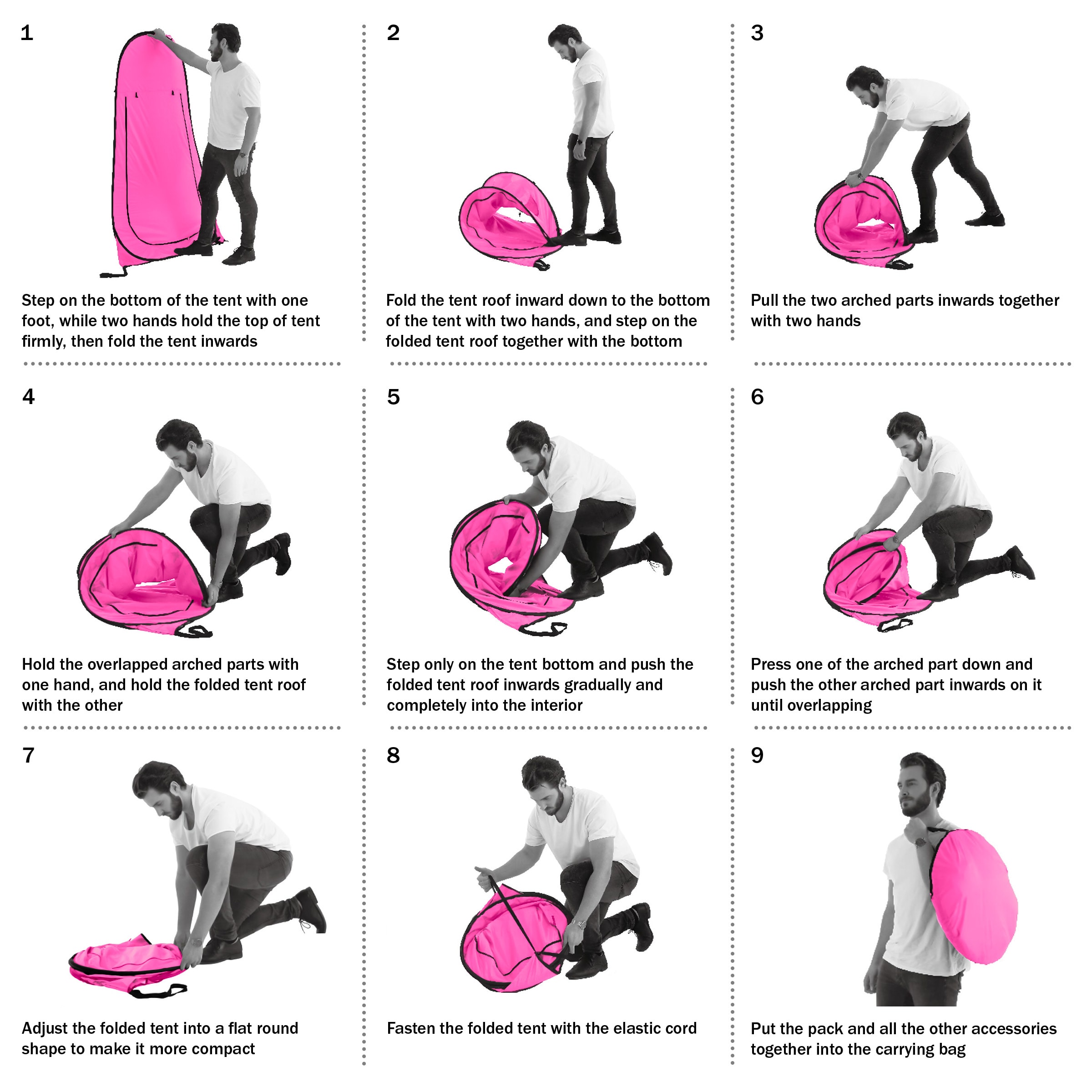 1

Step on the bottom of the tent with one foot, while two hands hold the top of tent firmly, then fold the tent inwards

2

Fold the tent roof inward down to the bottom of the tent with two hands, and step on the folded tent roof together with the bottom

3

Pull the two arched parts inwards together with two hands

4

Hold the overlapped arched parts with one hand, and hold the folded tent roof with the other

5

Step only on the tent bottom and push the folded tent roof inwards gradually and completely into the interior

6

Press one of the arched part down and push the other arched part inwards on it until overlapping

7

Adjust the folded tent into a flat round shape to make it more compact

8

Fasten the folded tent with the elastic cord

9

Put the pack and all the other accessories together into the carrying bag