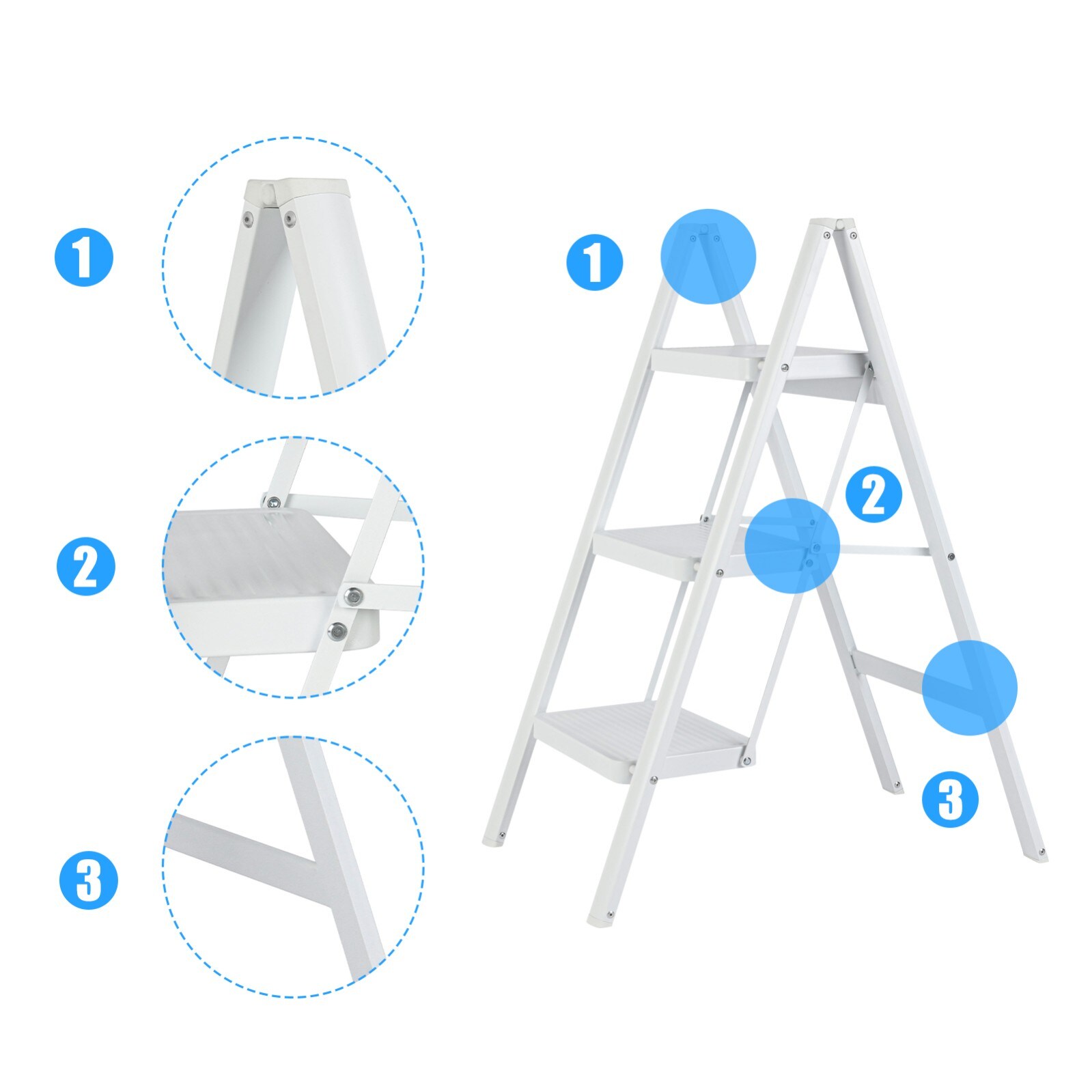 1
2
3
1
2
3