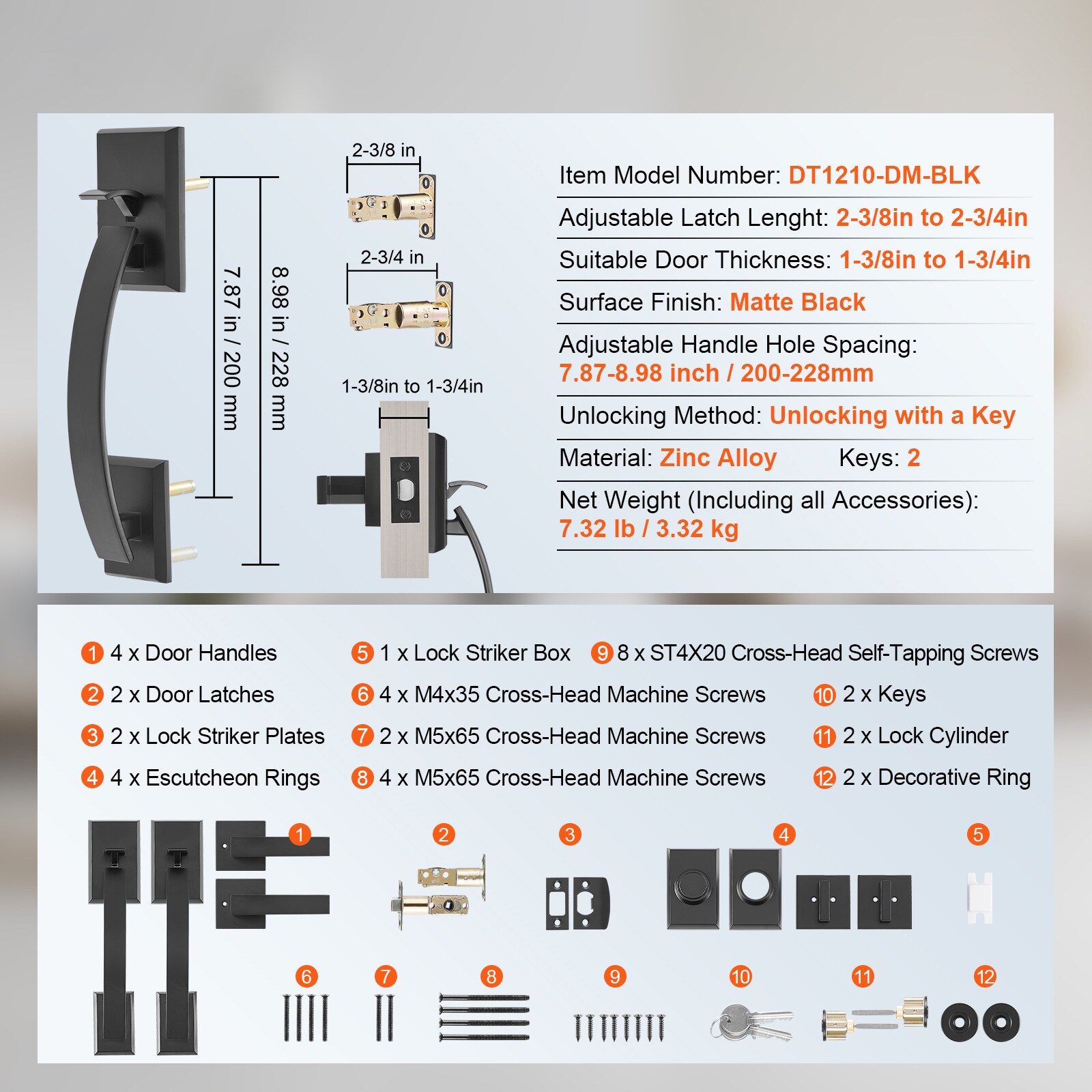 7.87 in / 200 mm

8.98 in / 228 mm

2-3/8 in

2-3/4 in

1-3/8in to 1-3/4in

Item Model Number: DT1210-DM-BLK

Adjustable Latch Lenght: 2-3/8in to 2-3/4in

Suitable Door Thickness: 1-3/8in to 1-3/4in

Surface Finish: Matte Black

Adjustable Handle Hole Spacing: 7.87-8.98 inch / 200-228mm

Unlocking Method: Unlocking with a Key

Material: Zinc Alloy Keys: 2

Net Weight (Including all Accessories): 7.32 lb / 3.32 kg

1 4 x Door Handles
2 2 x Door Latches
3 2 x Lock Striker Plates
4 4 x Escutcheon Rings

5 1 x Lock Striker Box
6 4 x M4x35 Cross-Head Machine Screws
7 2 x M5x65 Cross-Head Machine Screws
8 4 x M5x65 Cross-Head Machine Screws

9 8 x ST4X20 Cross-Head Self-Tapping Screws
10 2 x Keys
11 2 x Lock Cylinder
12 2 x Decorative Ring

1 2 3 4 5

6 7 8 9 10 11 12