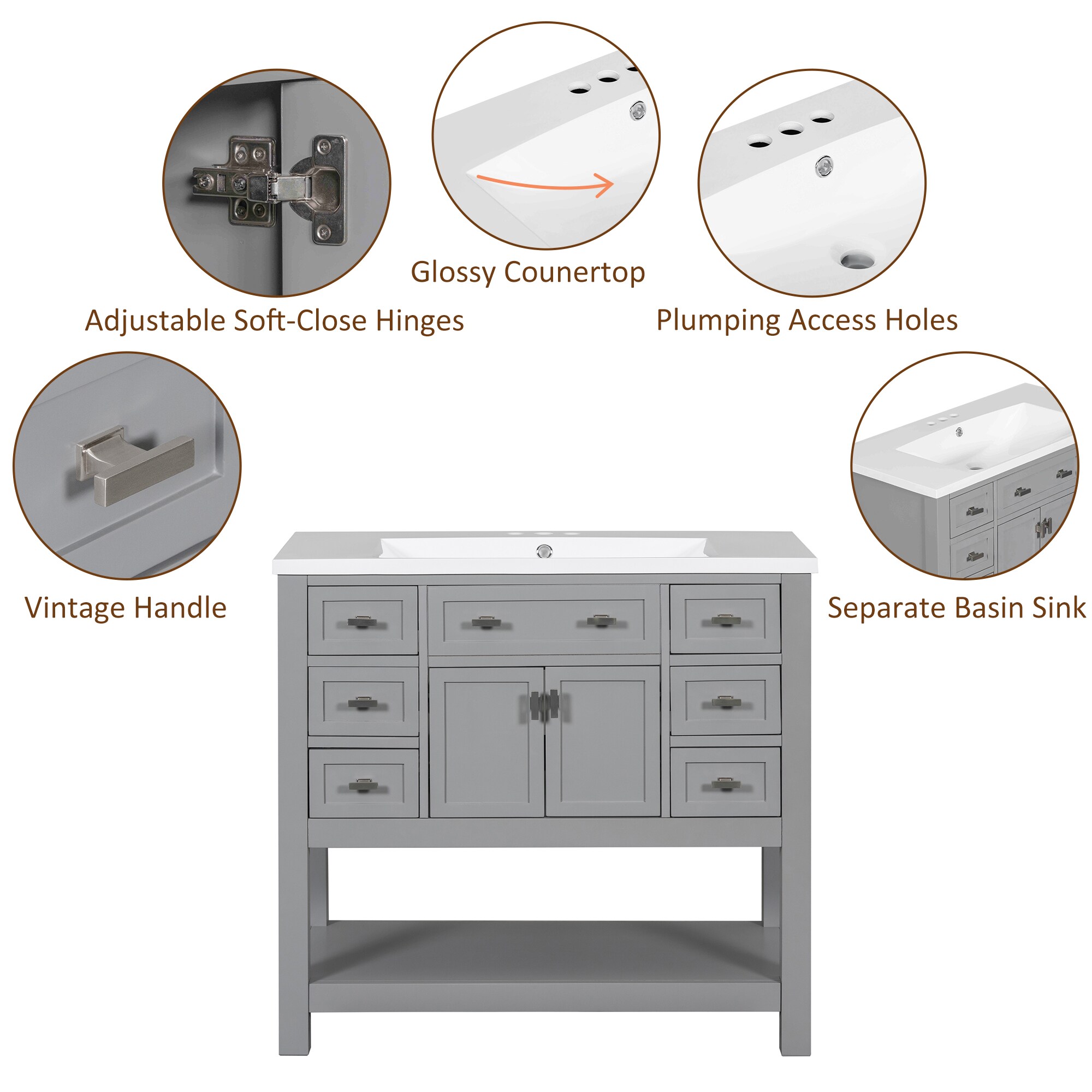 Glossy Counertop

Adjustable Soft-Close Hinges

Plumping Access Holes

Vintage Handle

Separate Basin Sink