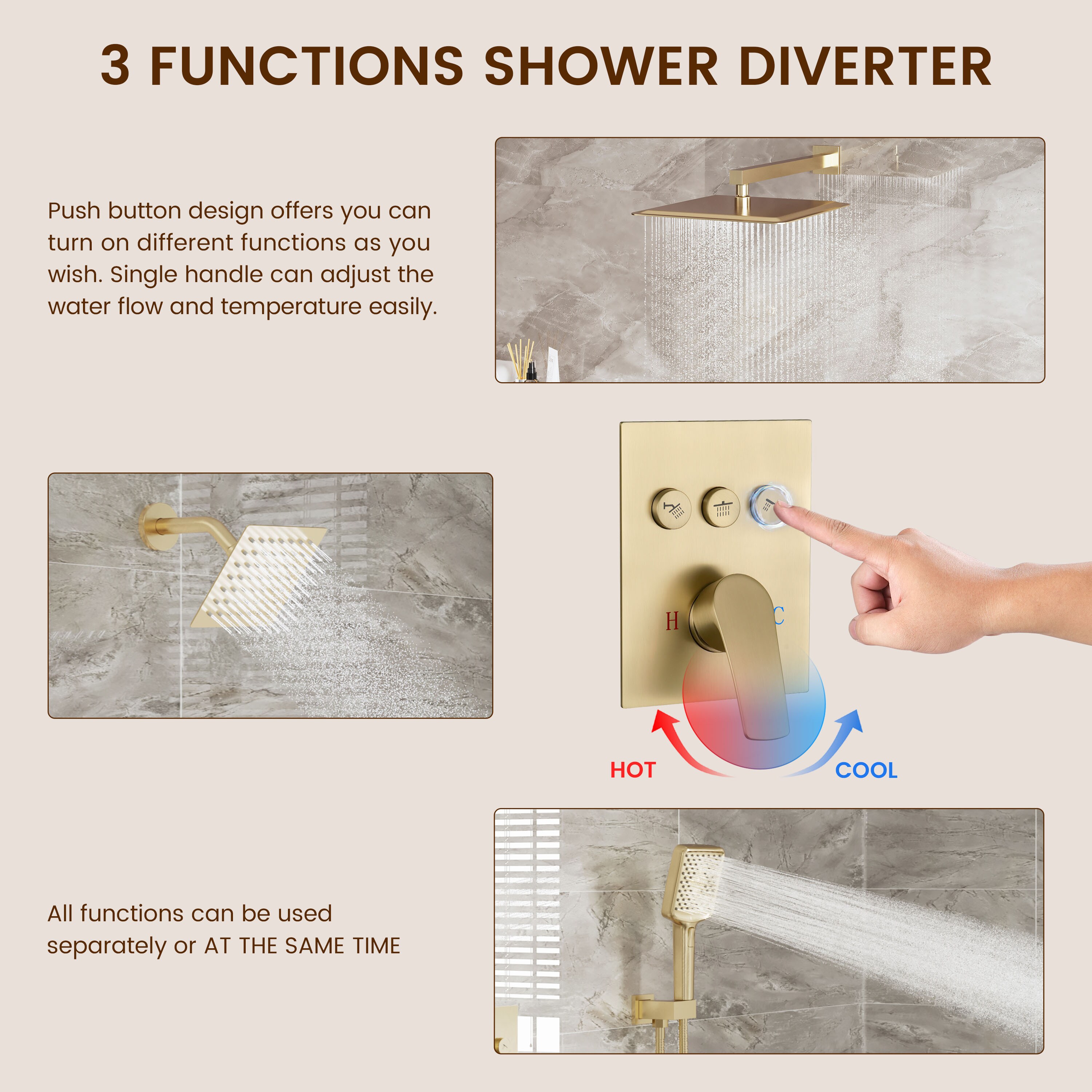 3 FUNCTIONS SHOWER DIVERTER

Push button design offers you can turn on different functions as you wish. Single handle can adjust the water flow and temperature easily.

H

C

HOT

COOL

All functions can be used separately or AT THE SAME TIME