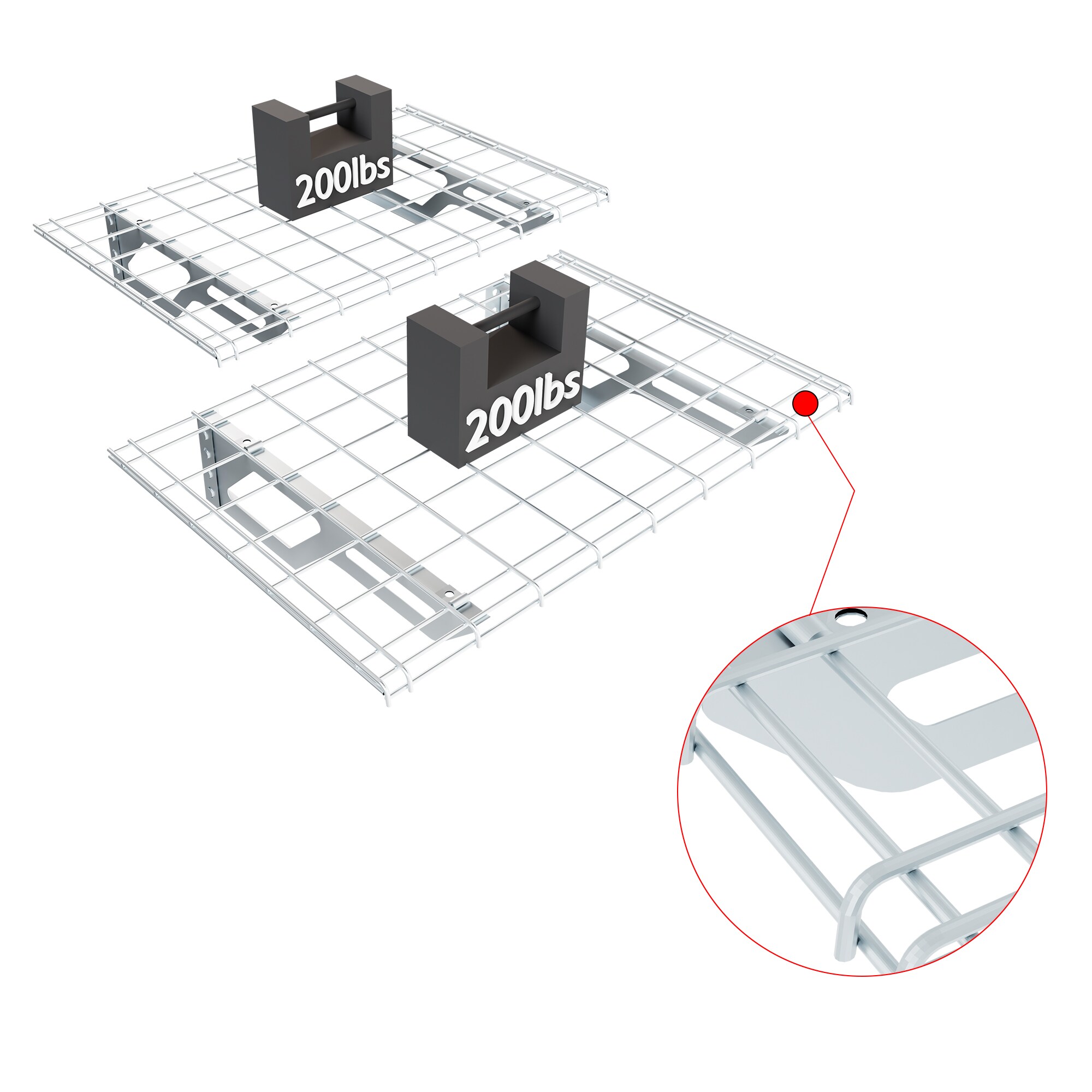 200lbs

200lbs