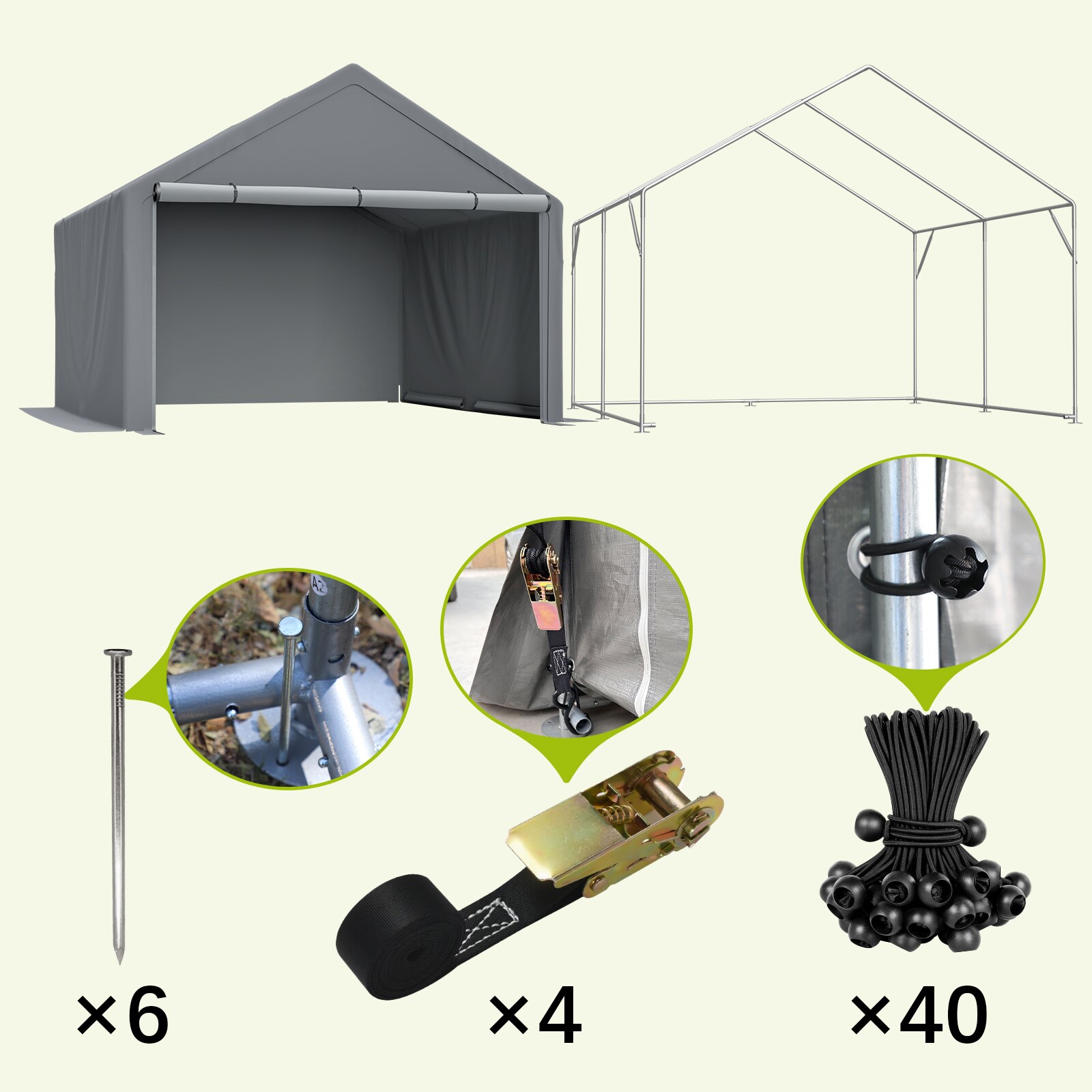 ×6

×4

×40