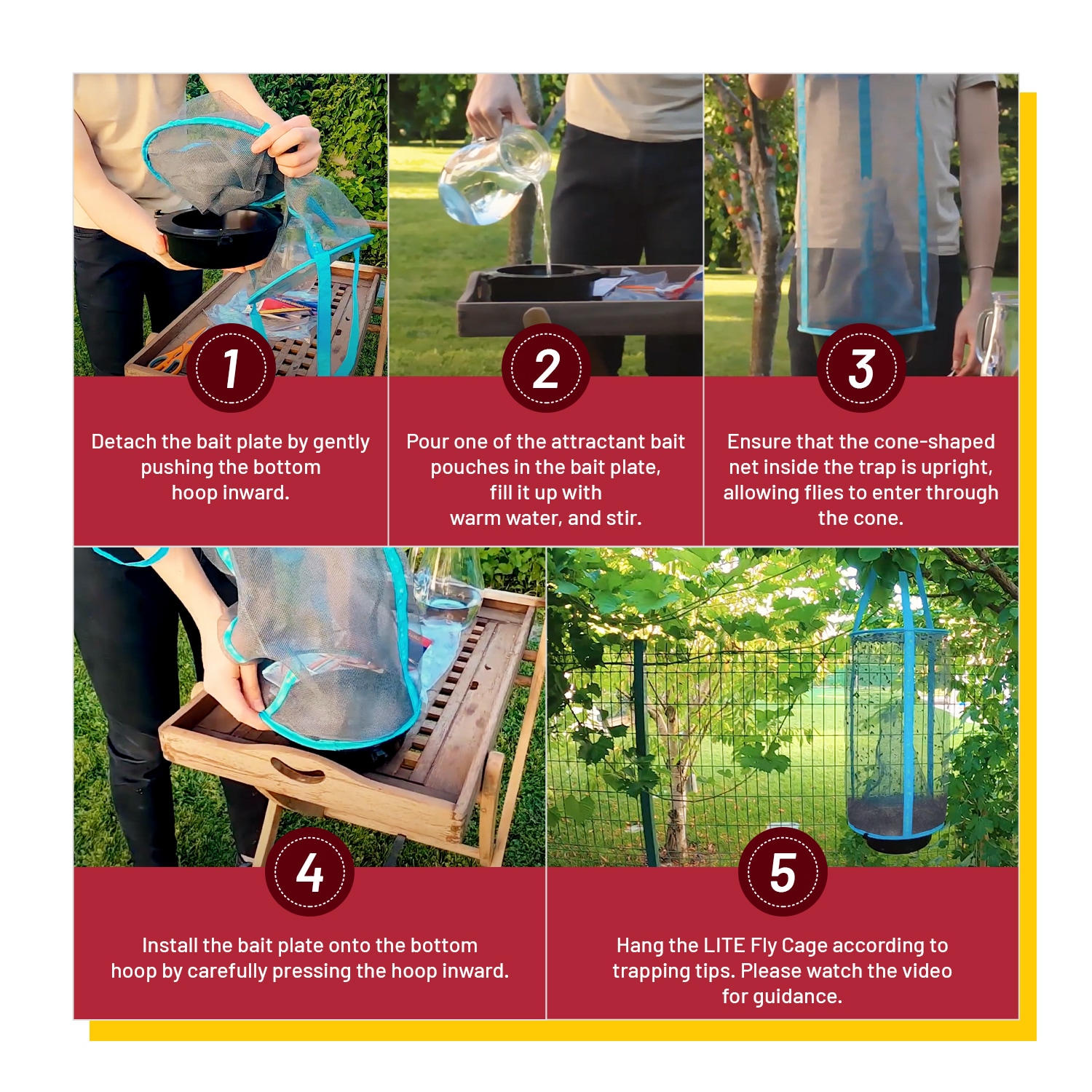 1

Detach the bait plate by gently pushing the bottom hoop inward.

2

Pour one of the attractant bait pouches in the bait plate, fill it up with warm water, and stir.

3

Ensure that the cone-shaped net inside the trap is upright, allowing flies to enter through the cone.

4

Install the bait plate onto the bottom hoop by carefully pressing the hoop inward.

5

Hang the LITE Fly Cage according to trapping tips. Please watch the video for guidance.