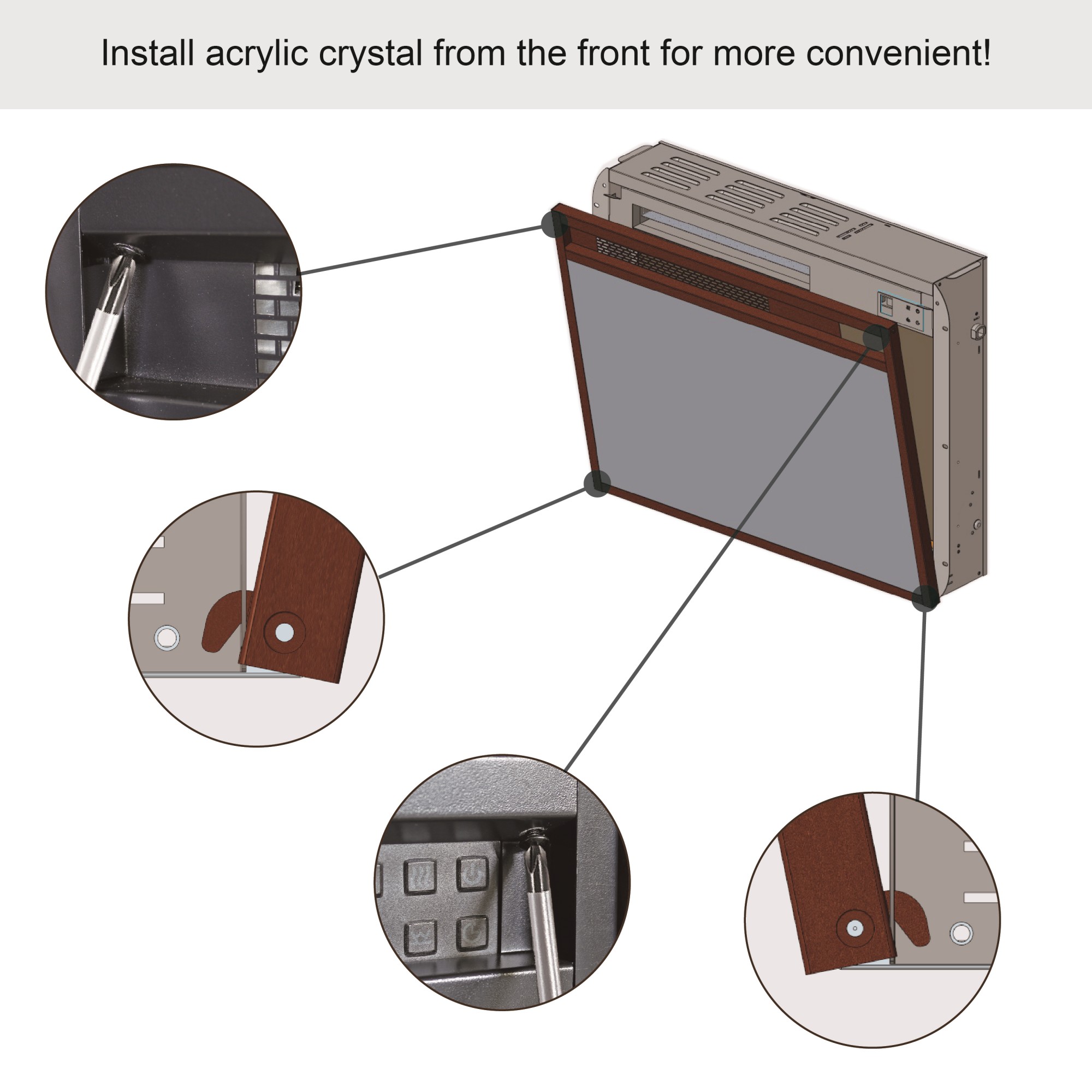 Install acrylic crystal from the front for more convenient!