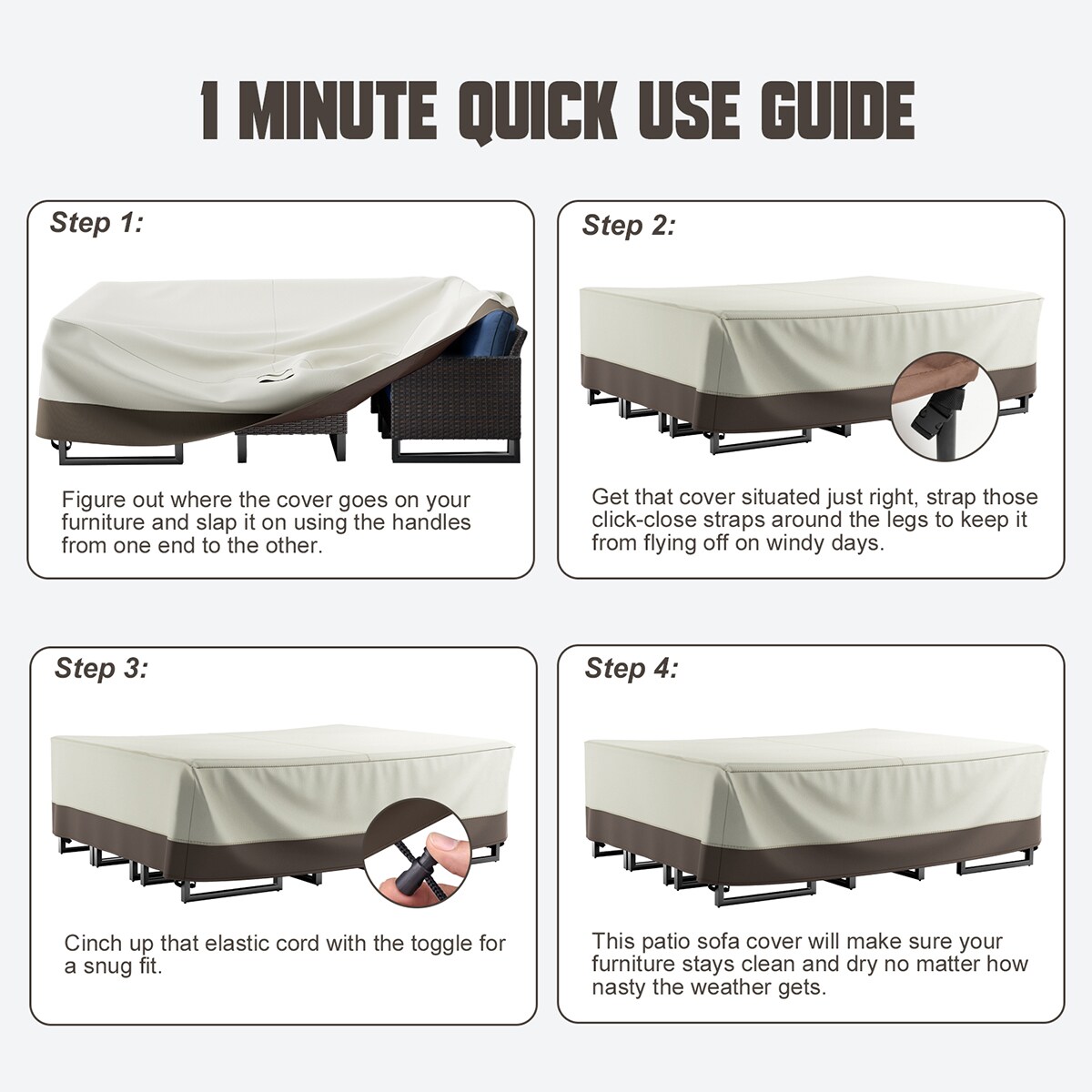 1 MINUTE QUICK USE GUIDE

Step 1:

Figure out where the cover goes on your furniture and slap it on using the handles from one end to the other.

Step 2:

Get that cover situated just right, strap those click-close straps around the legs to keep it from flying off on windy days.

Step 3:

Cinch up that elastic cord with the toggle for a snug fit.

Step 4:

This patio sofa cover will make sure your furniture stays clean and dry no matter how nasty the weather gets.