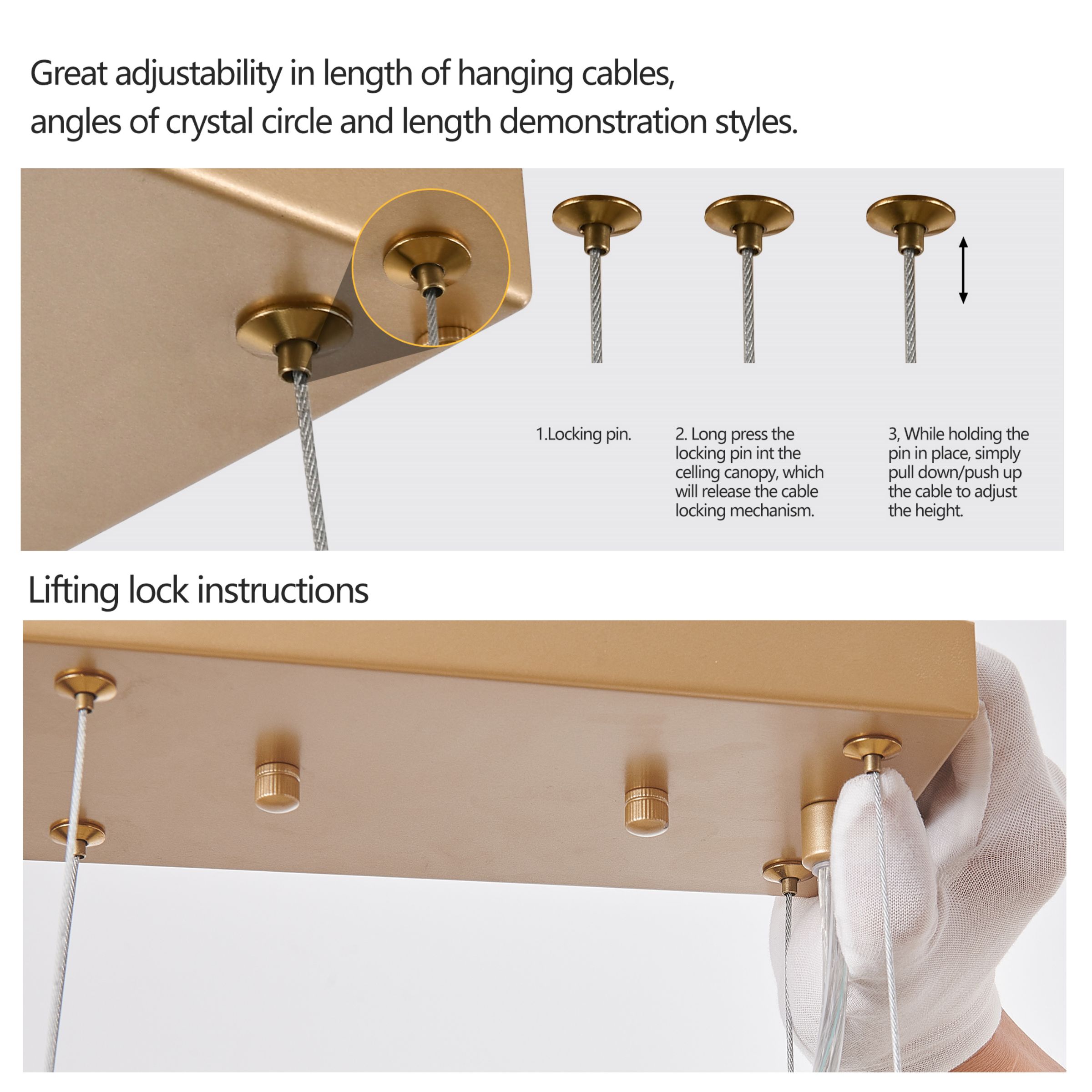 Great adjustability in length of hanging cables, angles of crystal circle and length demonstration styles.

1.Locking pin.

2. Long press the locking pin int the celling canopy, which will release the cable locking mechanism.

3, While holding the pin in place, simply pull down/push up the cable to adjust the height.

Lifting lock instructions