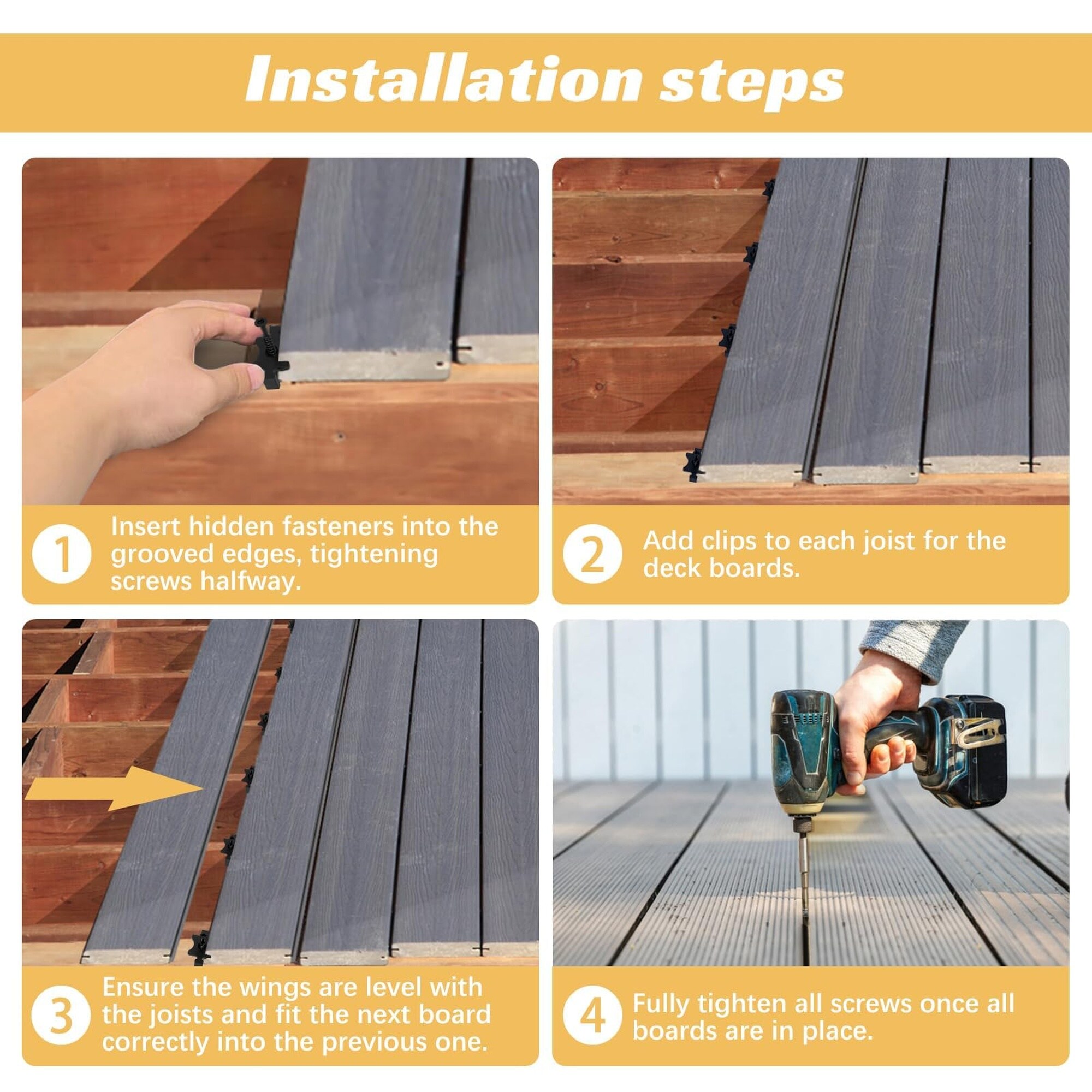 Installation steps

1 Insert hidden fasteners into the grooved edges, tightening screws halfway.

2 Add clips to each joist for the deck boards.

3 Ensure the wings are level with the joists and fit the next board correctly into the previous one.

4 Fully tighten all screws once all boards are in place.