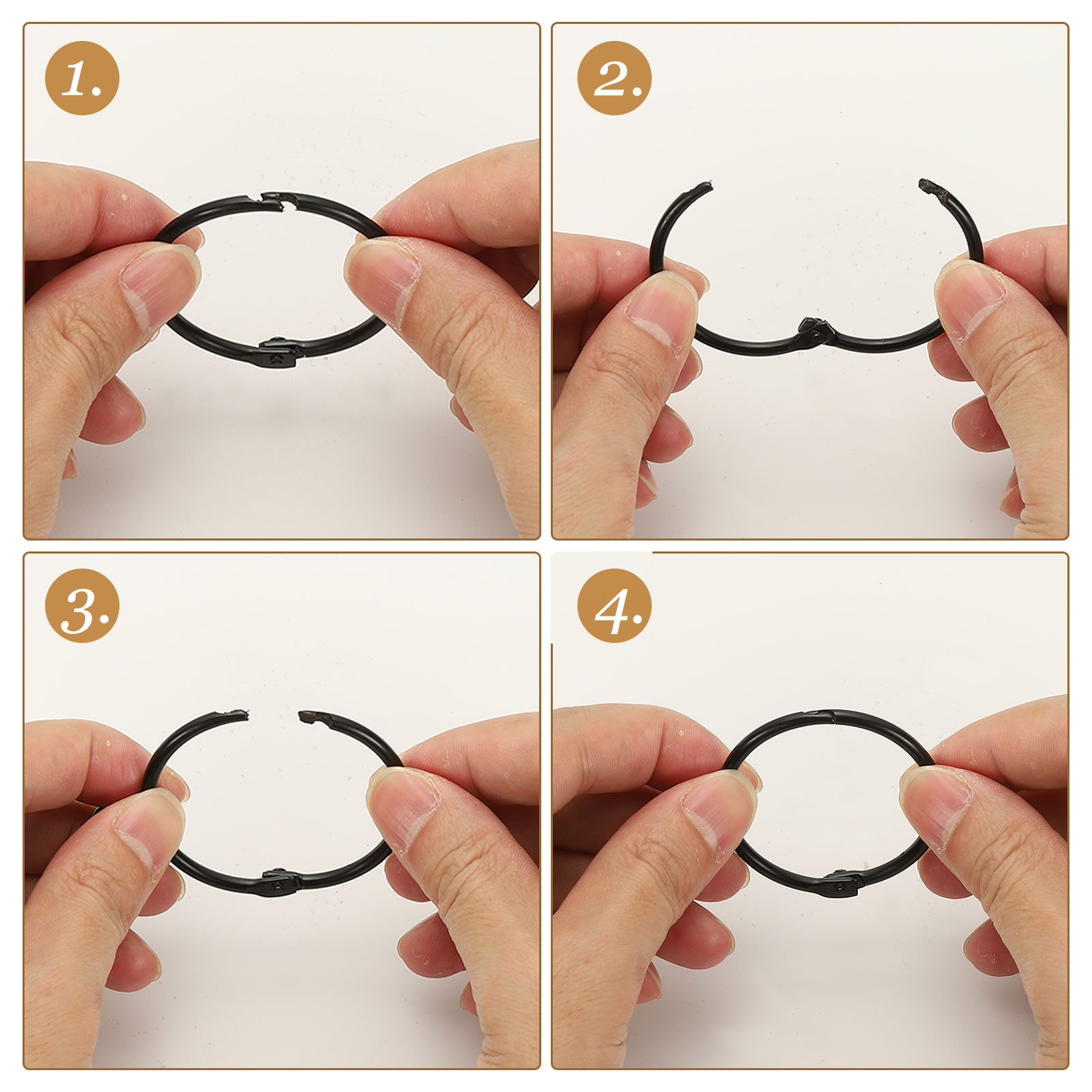 1.

2.

3.

4.