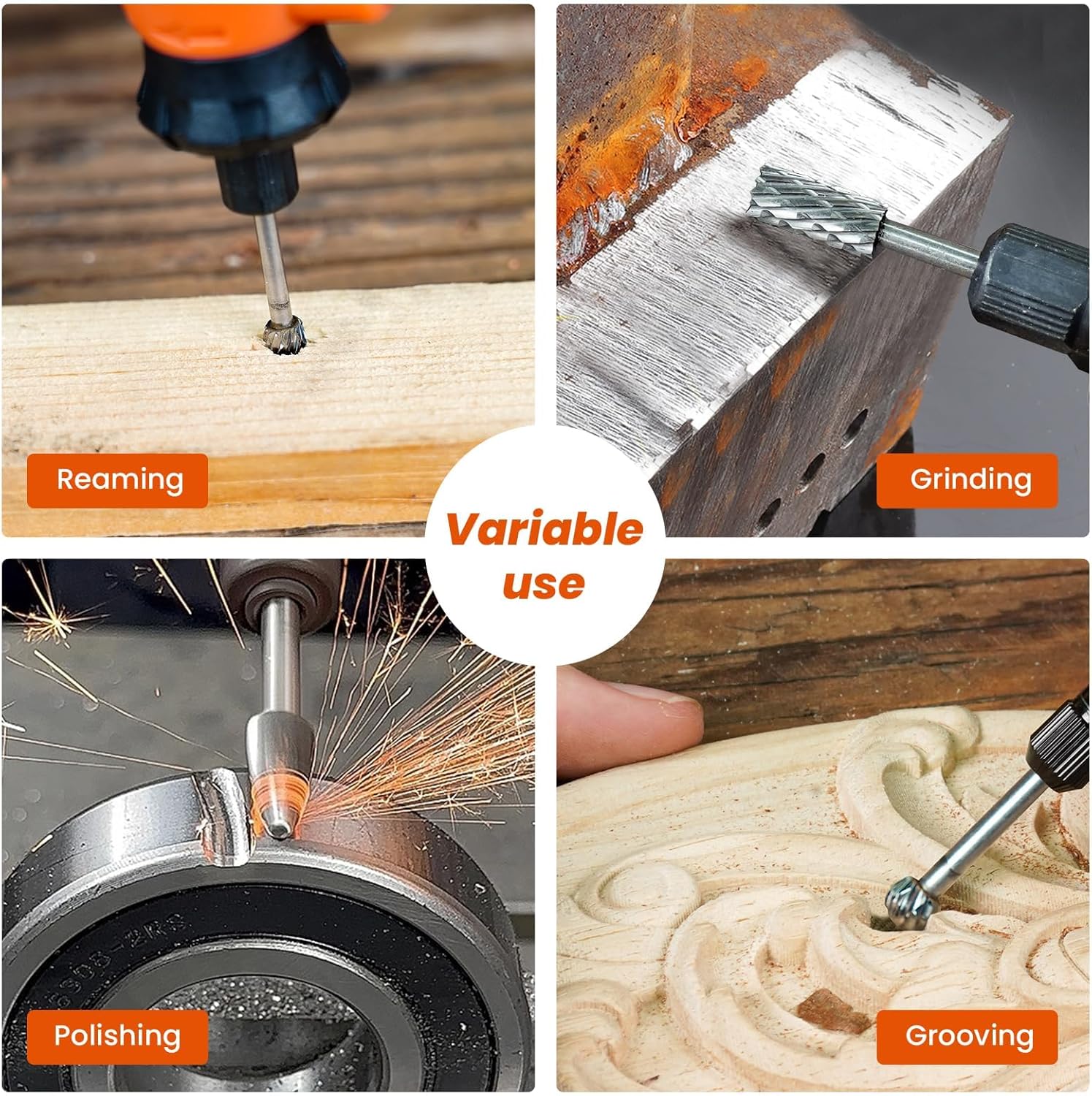 Reaming

Grinding

Variable use

Polishing

Grooving