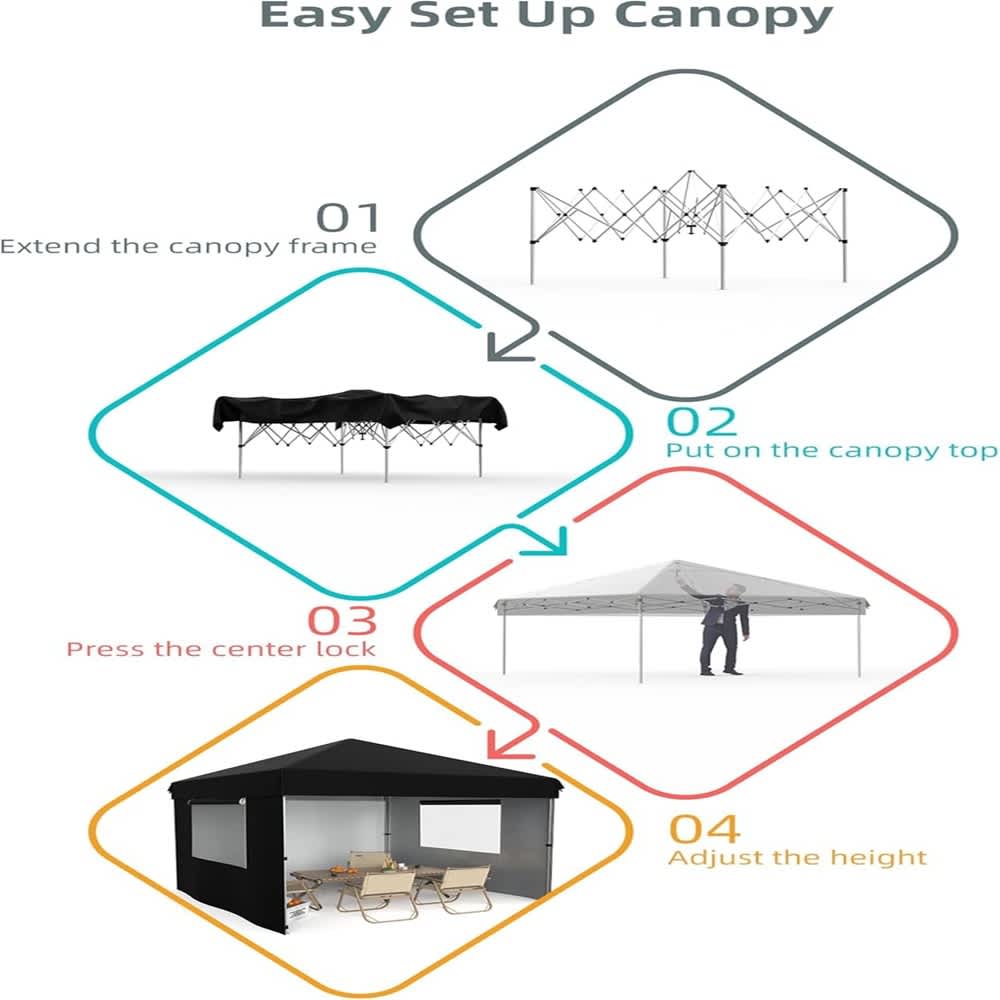 Easy Set Up Canopy

01
Extend the canopy frame

02
Put on the canopy top

03
Press the center lock

04
Adjust the height