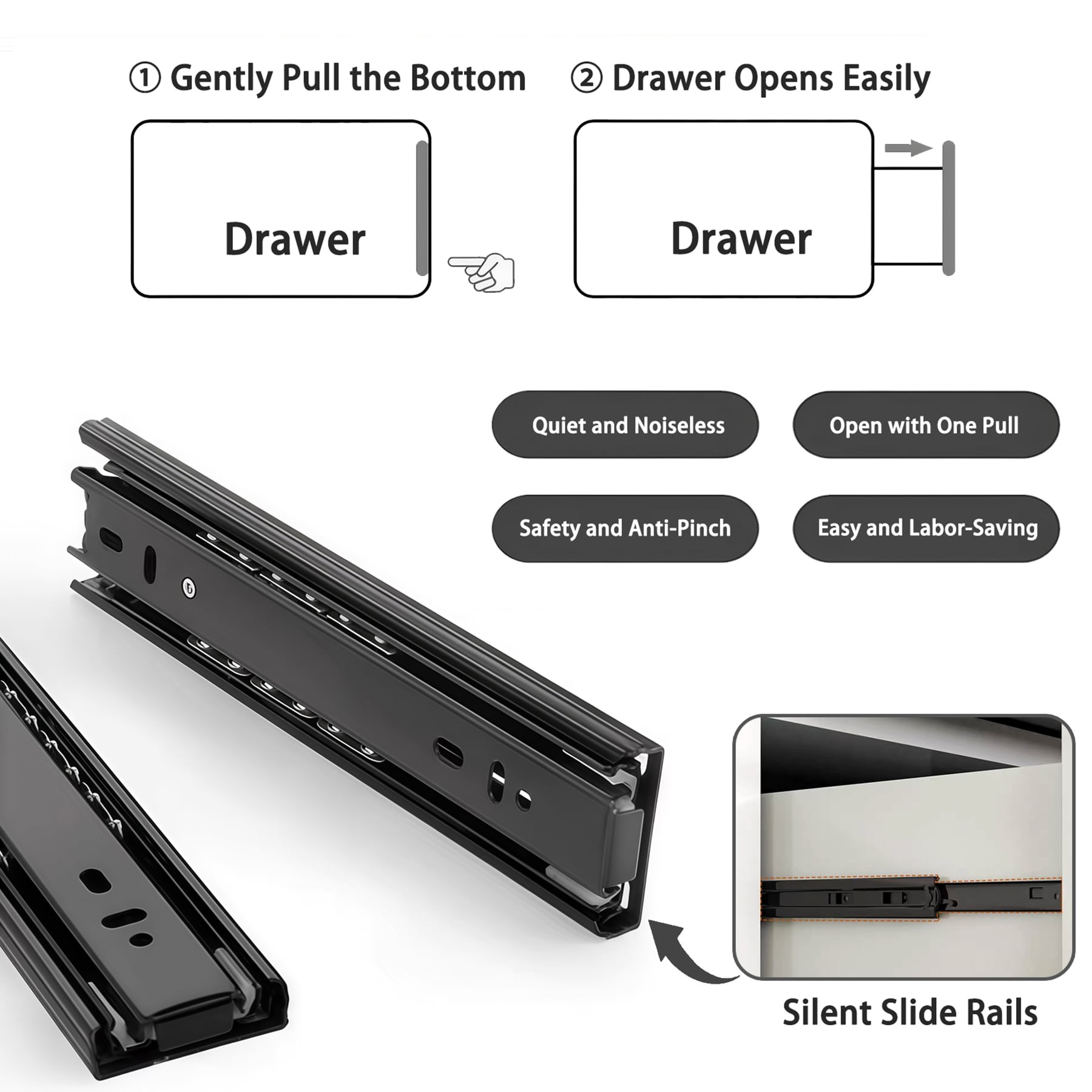 ① Gently Pull the Bottom

② Drawer Opens Easily

Drawer

Drawer

Quiet and Noiseless

Open with One Pull

Safety and Anti-Pinch

Easy and Labor-Saving

Silent Slide Rails