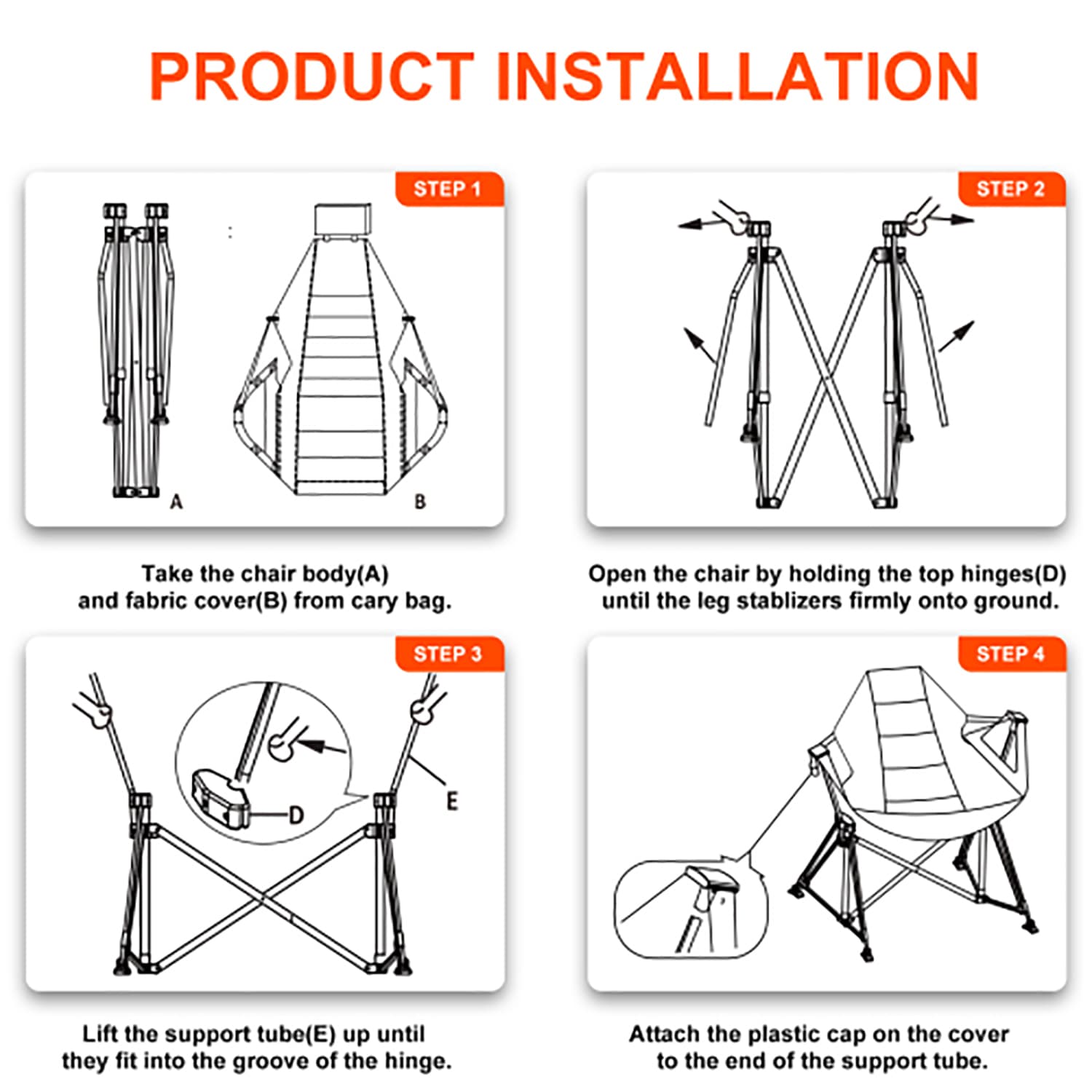 PRODUCT INSTALLATION

STEP 1

A

B

Take the chair body(A) and fabric cover(B) from cary bag.

STEP 2

Open the chair by holding the top hinges(D) until the leg stablizers firmly onto ground.

STEP 3

D

E

Lift the support tube(E) up until they fit into the groove of the hinge.

STEP 4

Attach the plastic cap on the cover to the end of the support tube.