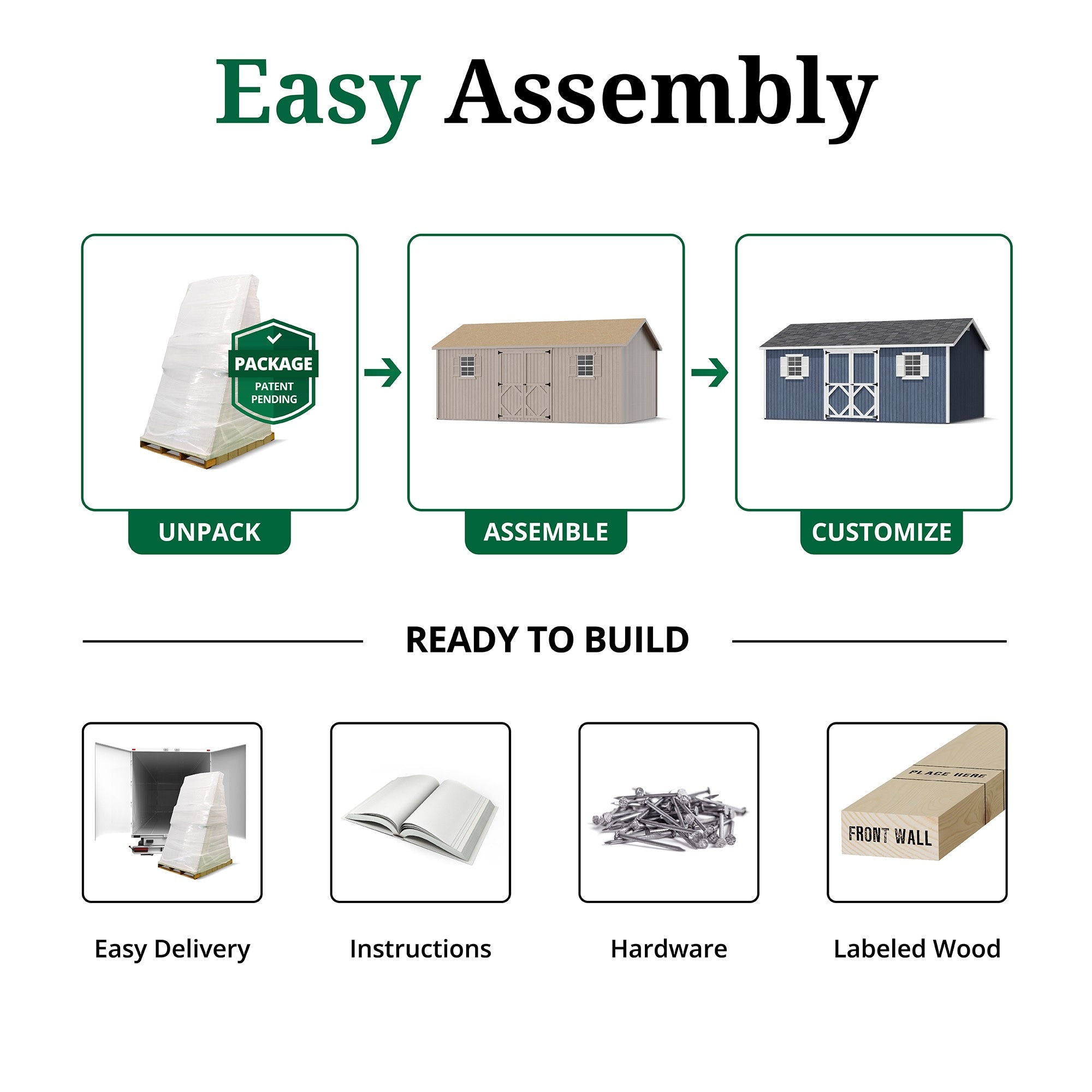 Easy Assembly

PACKAGE
PATENT PENDING

UNPACK

ASSEMBLE

CUSTOMIZE

READY TO BUILD

PLACE HERE
FRONT WALL

Easy Delivery

Instructions

Hardware

Labeled Wood