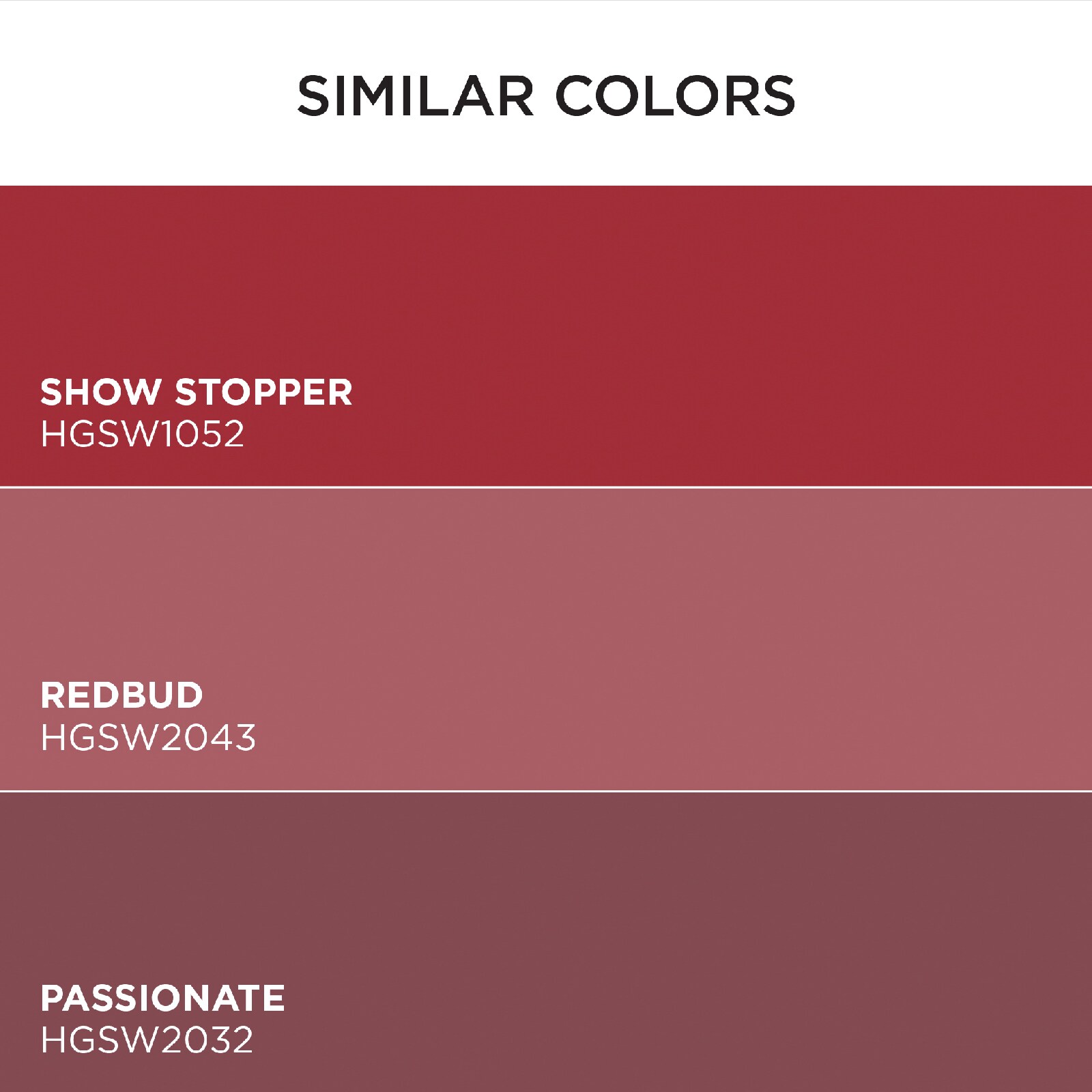 SIMILAR COLORS

SHOW STOPPER
HGSW1052

REDBUD
HGSW2043

PASSIONATE
HGSW2032