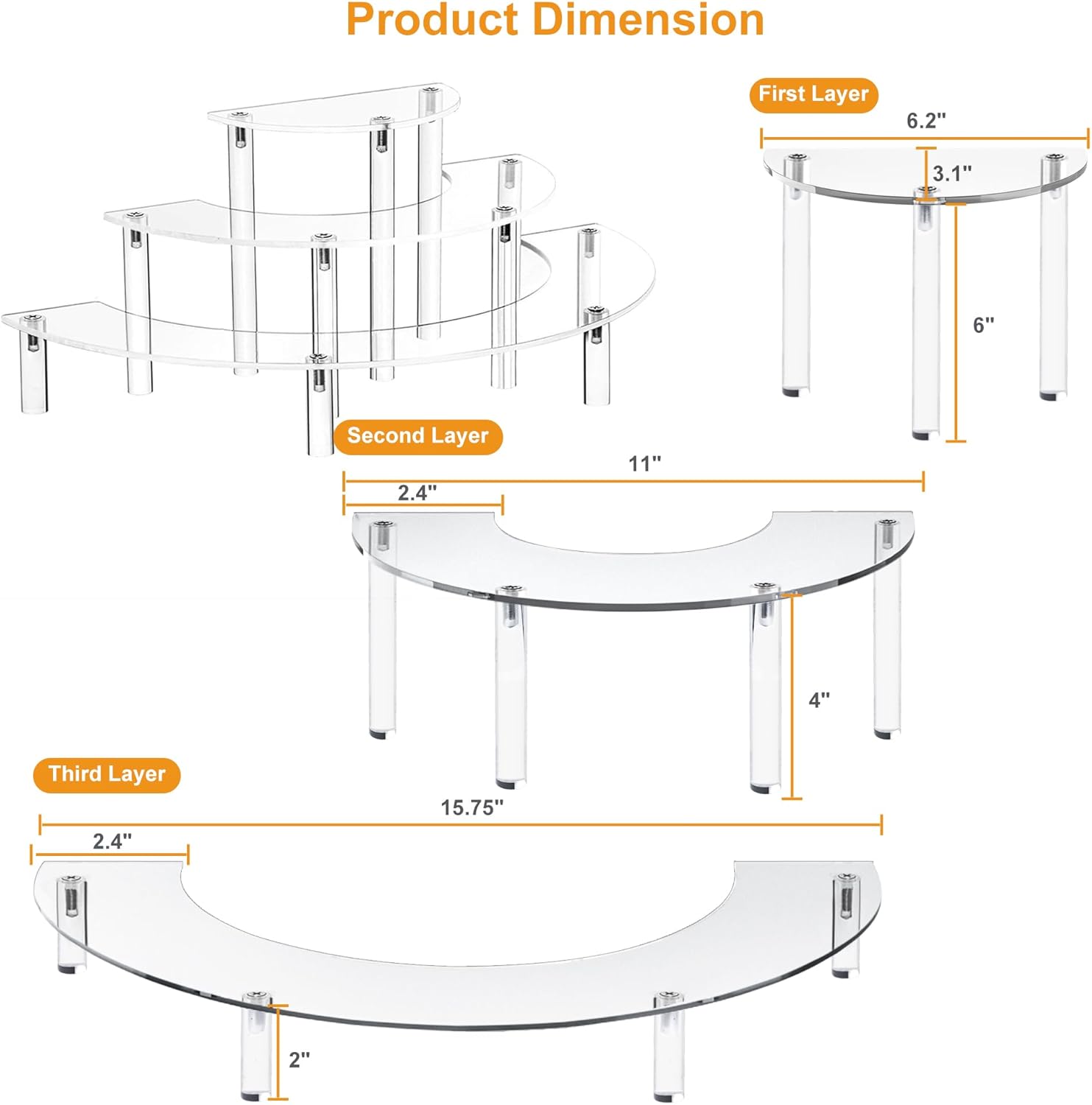 Product Dimension

First Layer

6.2"

3.1"

6"

Second Layer

11"

2.4"

4"

Third Layer

15.75"

2.4"

2"