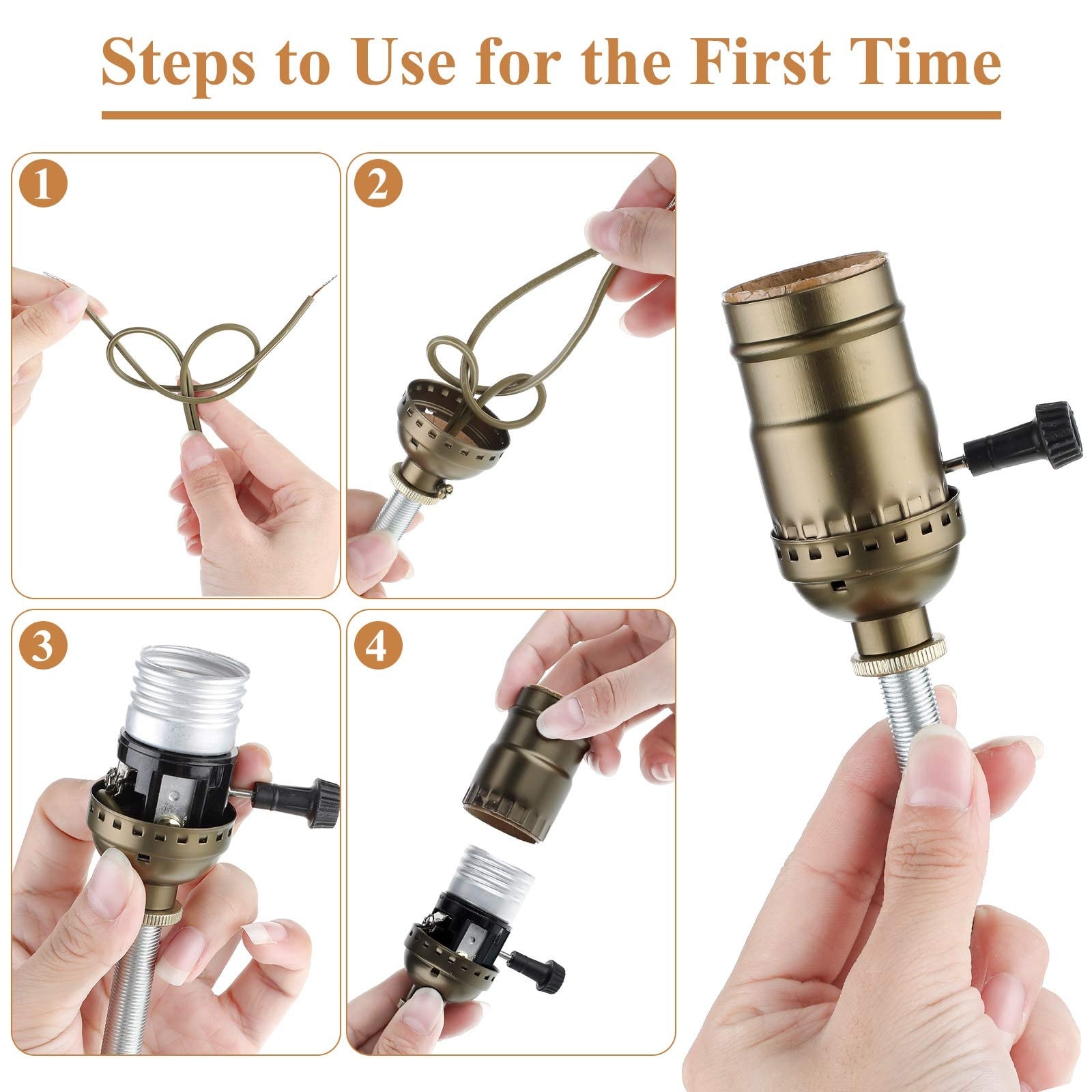 Steps to Use for the First Time

1

2

3

4