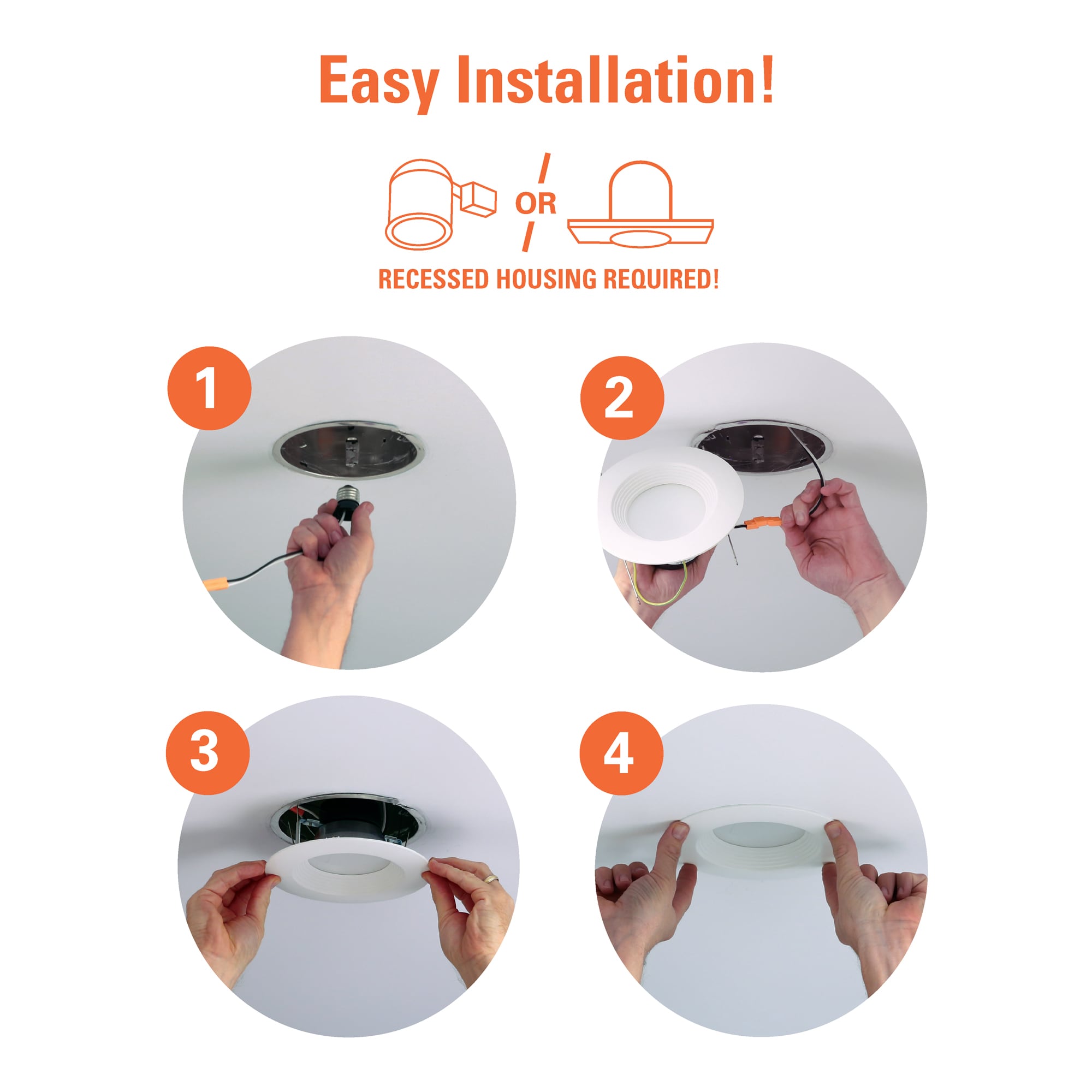 Easy Installation!

OR

RECESSED HOUSING REQUIRED!

1

2

3

4