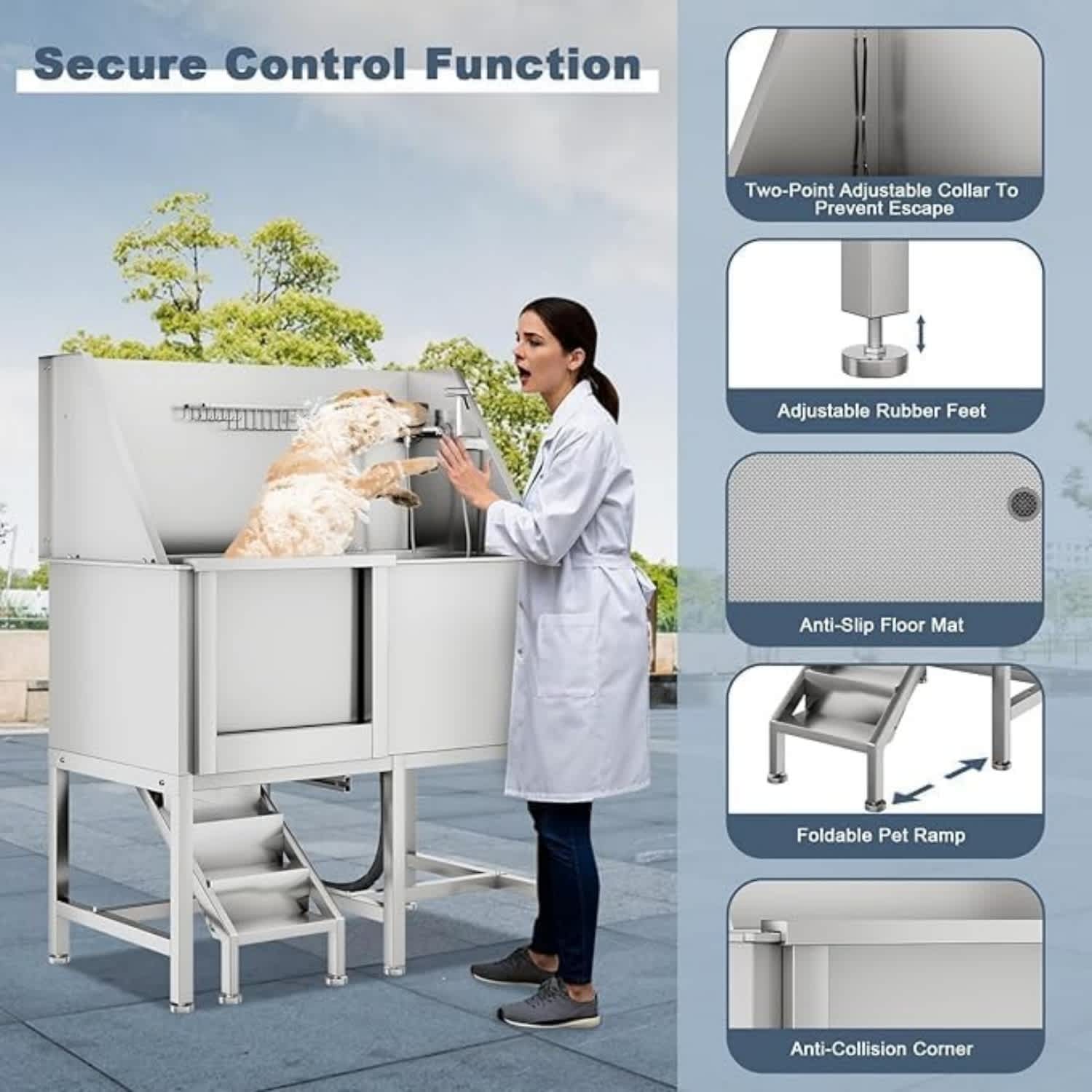 Secure Control Function

Two-Point Adjustable Collar To Prevent Escape

Adjustable Rubber Feet

Anti-Slip Floor Mat

Foldable Pet Ramp

Anti-Collision Corner