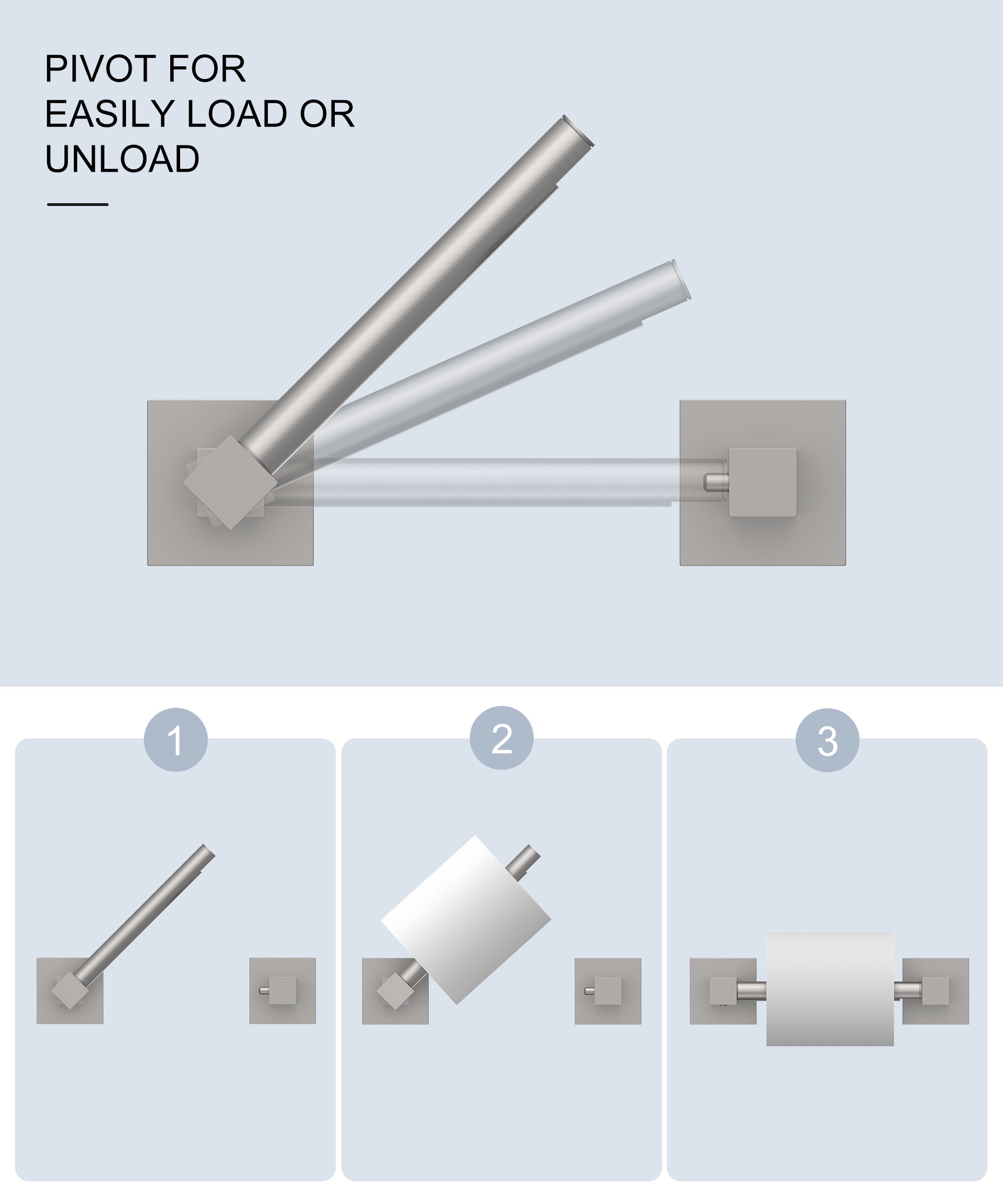 PIVOT FOR EASILY LOAD OR UNLOAD

1

2

3