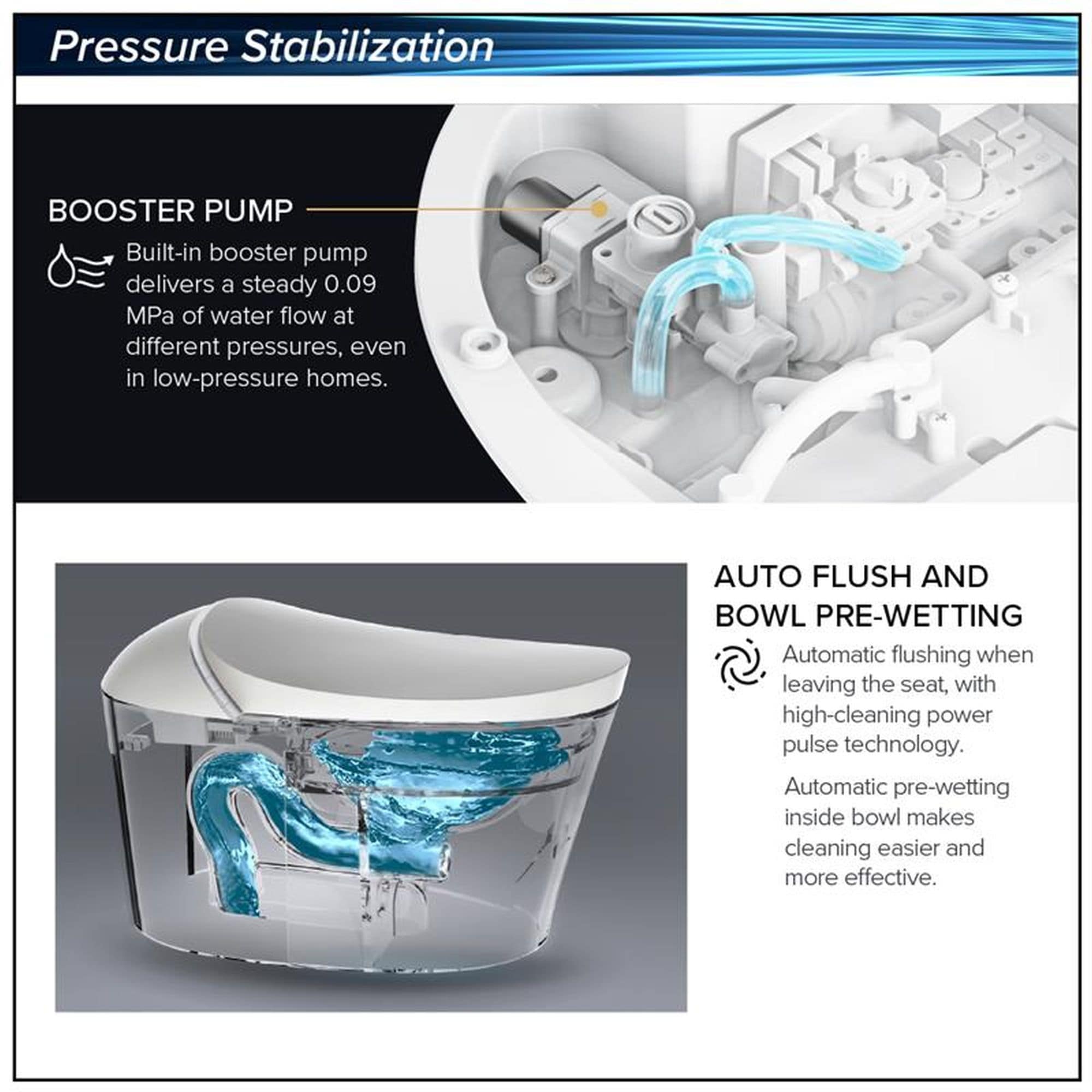 Pressure Stabilization

BOOSTER PUMP

Built-in booster pump delivers a steady 0.09 MPa of water flow at different pressures, even in low-pressure homes.

AUTO FLUSH AND BOWL PRE-WETTING

Automatic flushing when leaving the seat, with high-cleaning power pulse technology.

Automatic pre-wetting inside bowl makes cleaning easier and more effective.