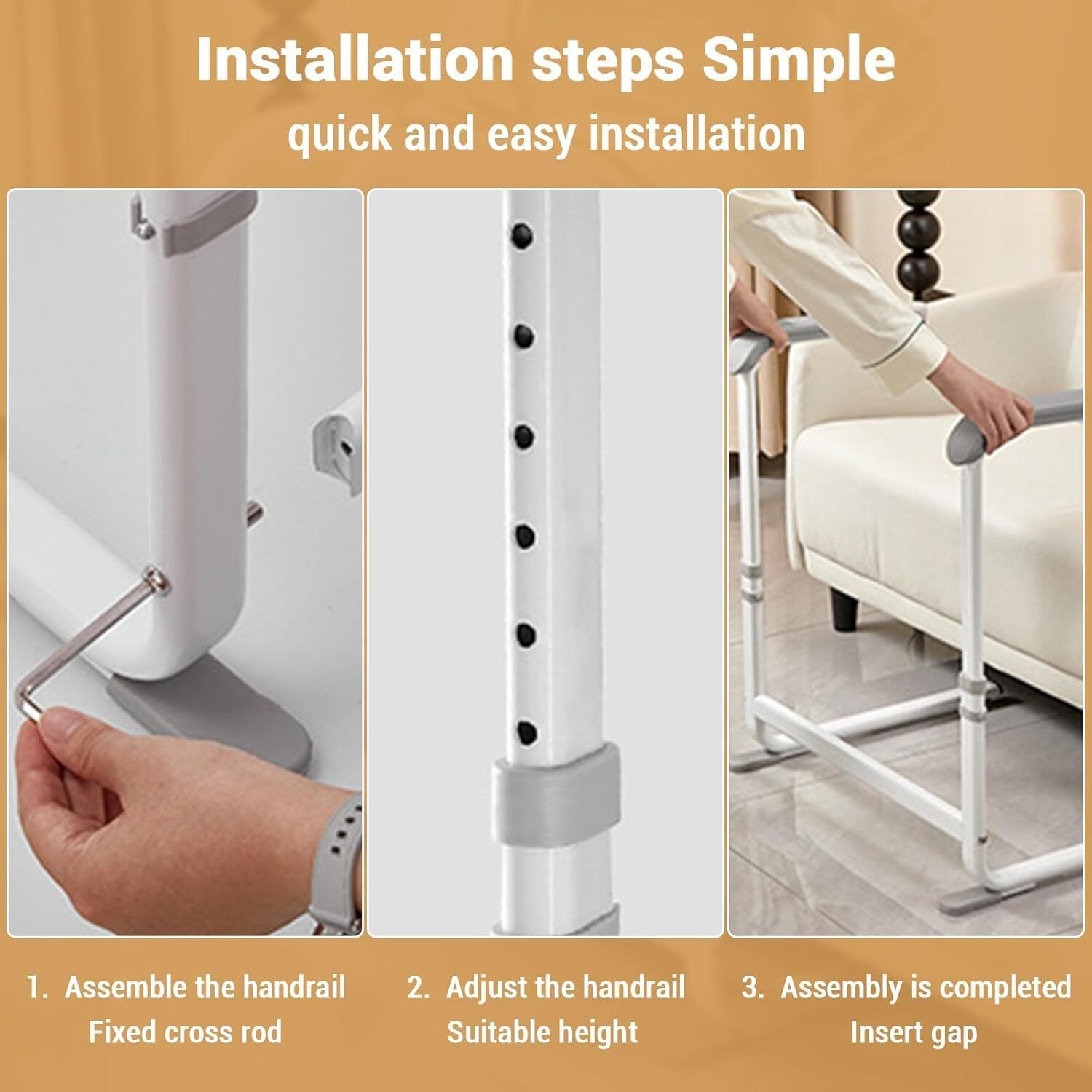 Installation steps Simple
quick and easy installation

1. Assemble the handrail
Fixed cross rod

2. Adjust the handrail
Suitable height

3. Assembly is completed
Insert gap