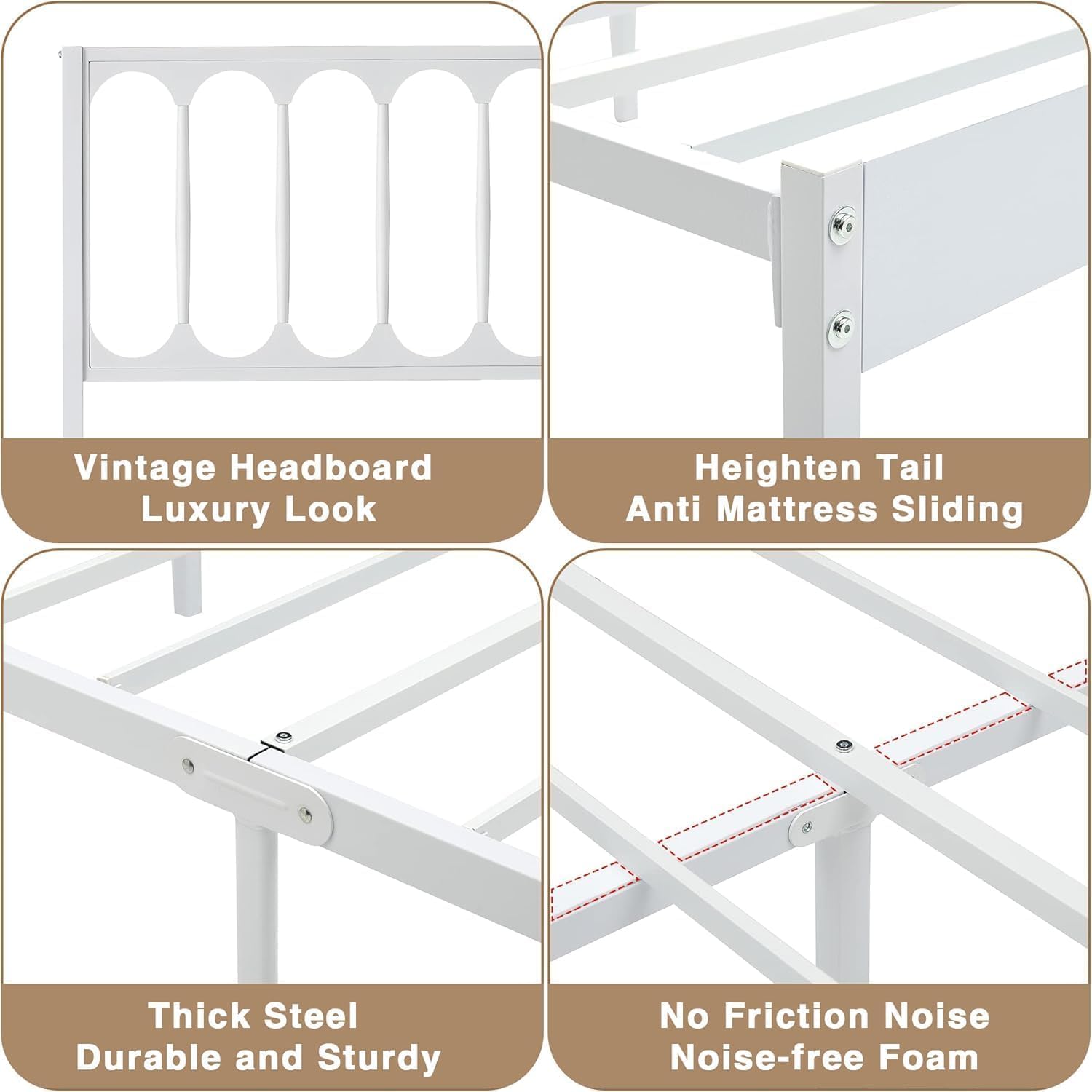 Vintage Headboard
Luxury Look

Heighten Tail
Anti Mattress Sliding

Thick Steel
Durable and Sturdy

No Friction Noise
Noise-free Foam