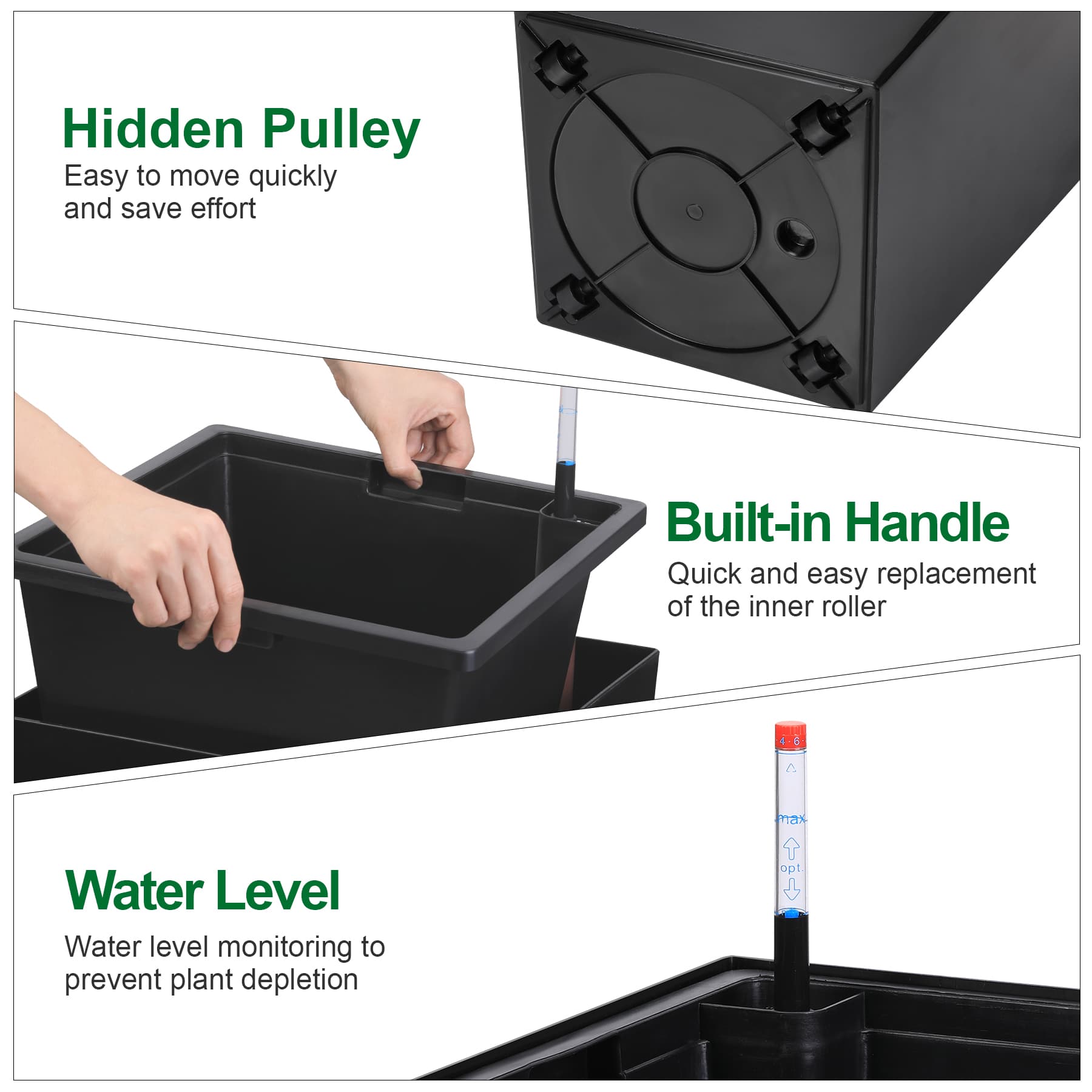 Hidden Pulley
Easy to move quickly and save effort

Built-in Handle
Quick and easy replacement of the inner roller

Water Level
Water level monitoring to prevent plant depletion

4 6
max
opt.