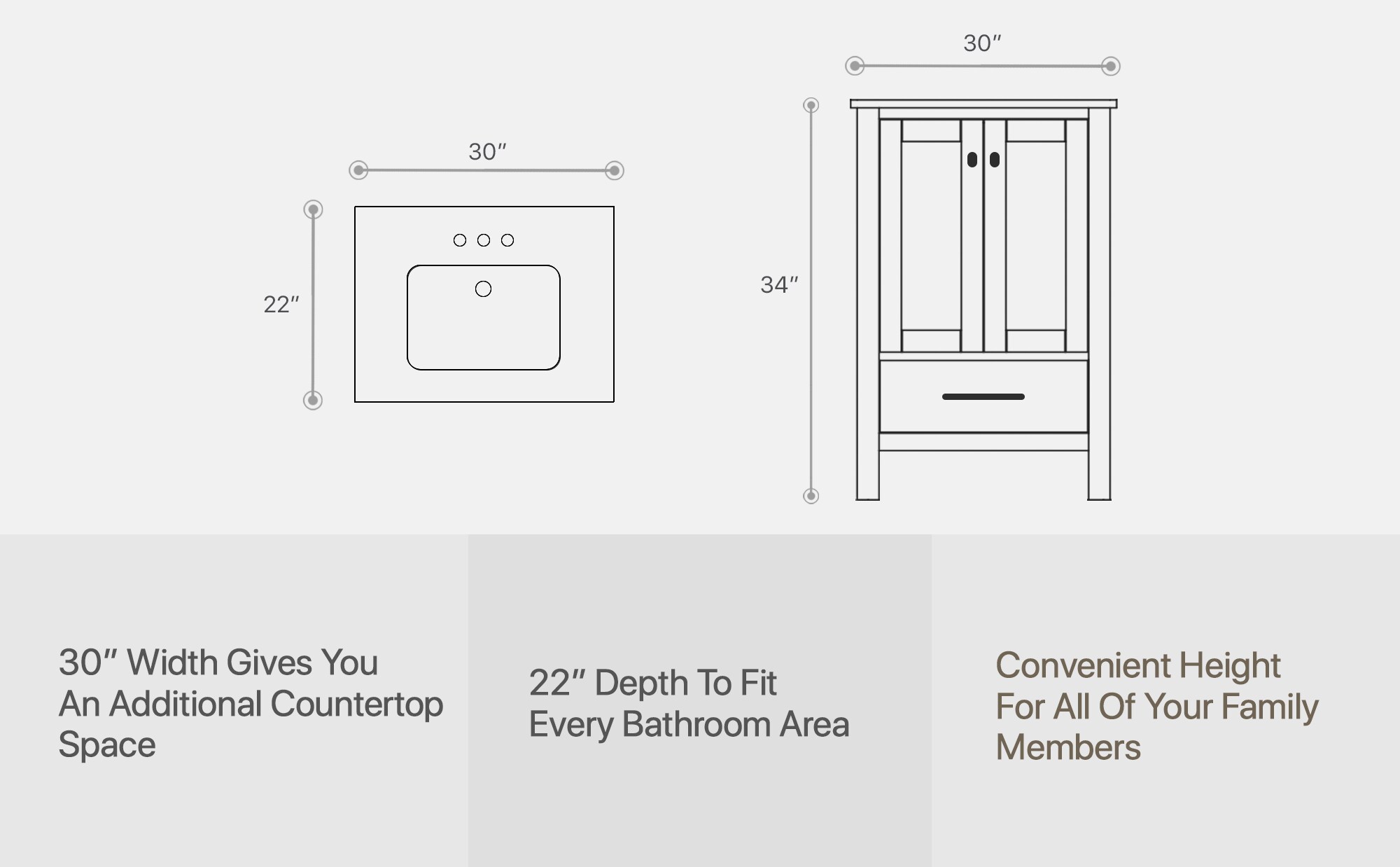 30″

22″

30″

34″

30″ Width Gives You An Additional Countertop Space

22″ Depth To Fit Every Bathroom Area

Convenient Height For All Of Your Family Members