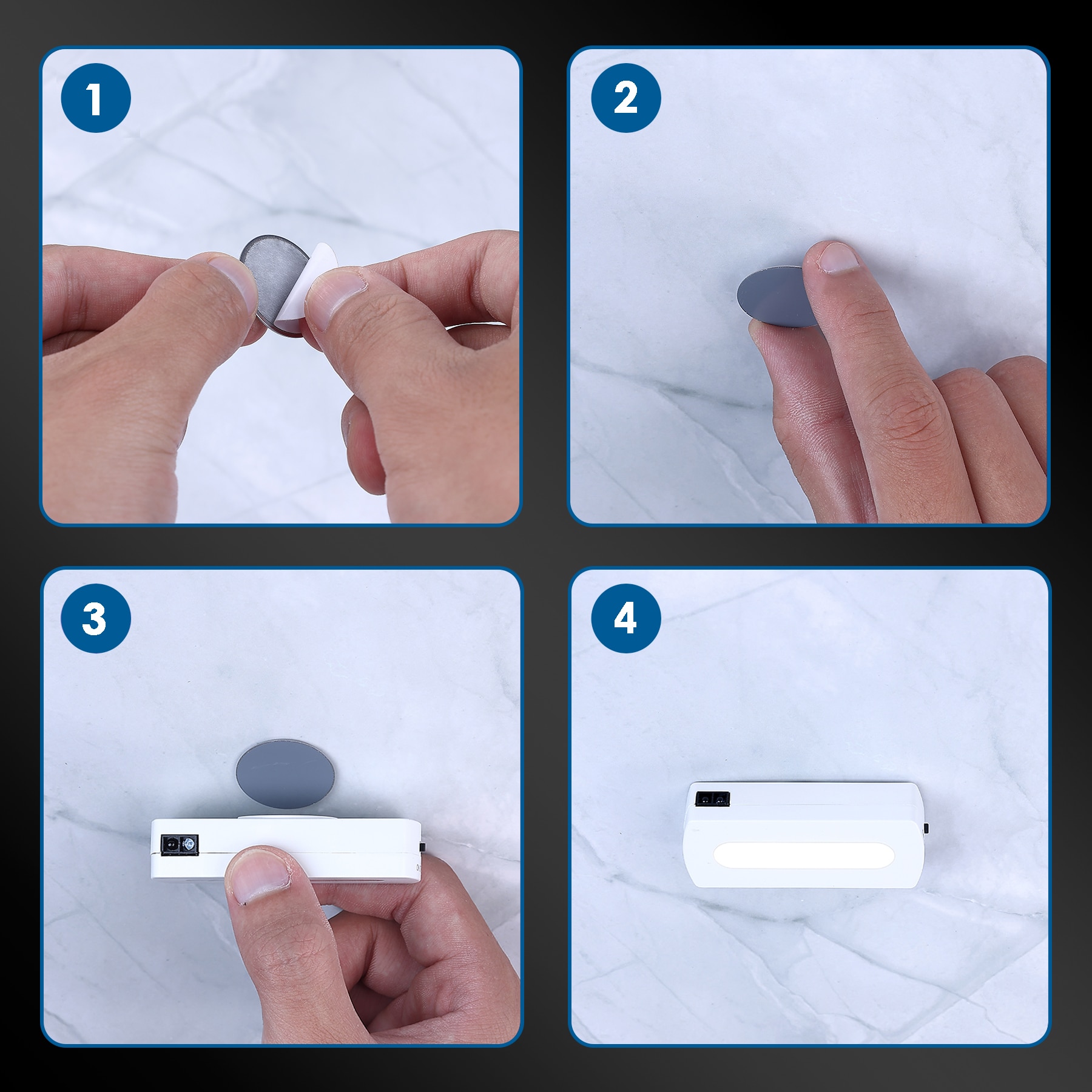 1

2

3

4