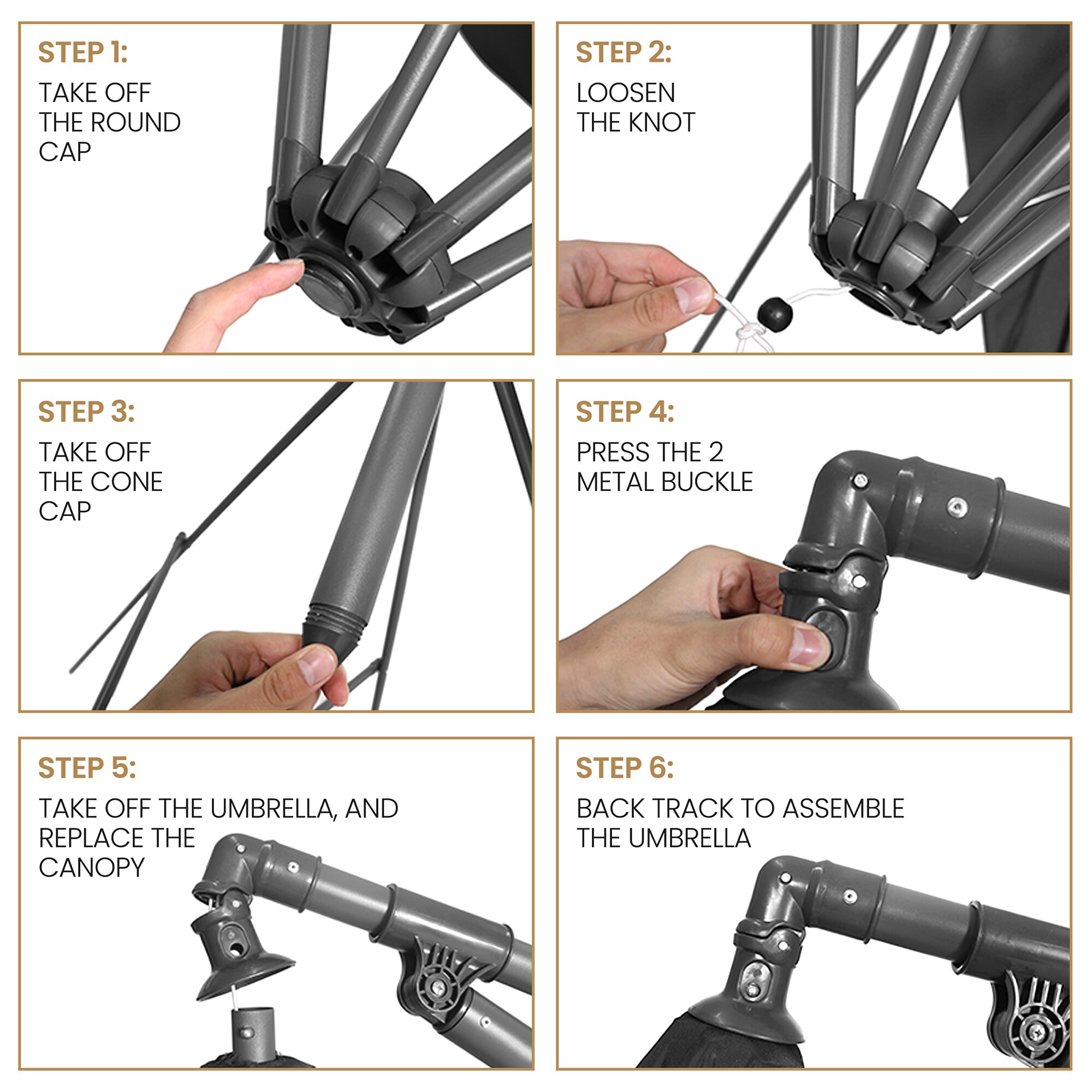 STEP 1:
TAKE OFF THE ROUND CAP

STEP 2:
LOOSEN THE KNOT

STEP 3:
TAKE OFF THE CONE CAP

STEP 4:
PRESS THE 2 METAL BUCKLE

STEP 5:
TAKE OFF THE UMBRELLA, AND REPLACE THE CANOPY

STEP 6:
BACK TRACK TO ASSEMBLE THE UMBRELLA