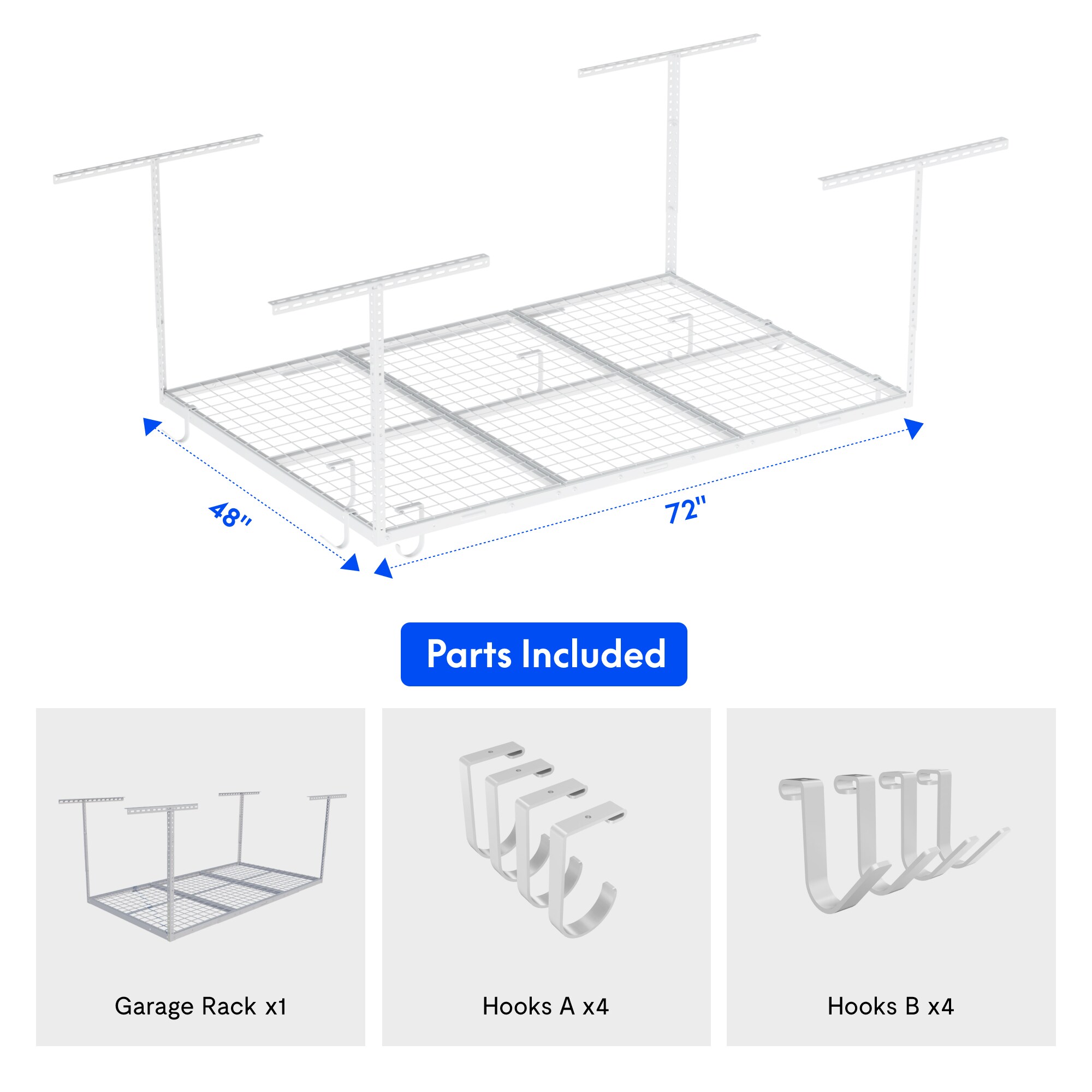 48"

72"

Parts Included

Garage Rack x1

Hooks A x4

Hooks B x4