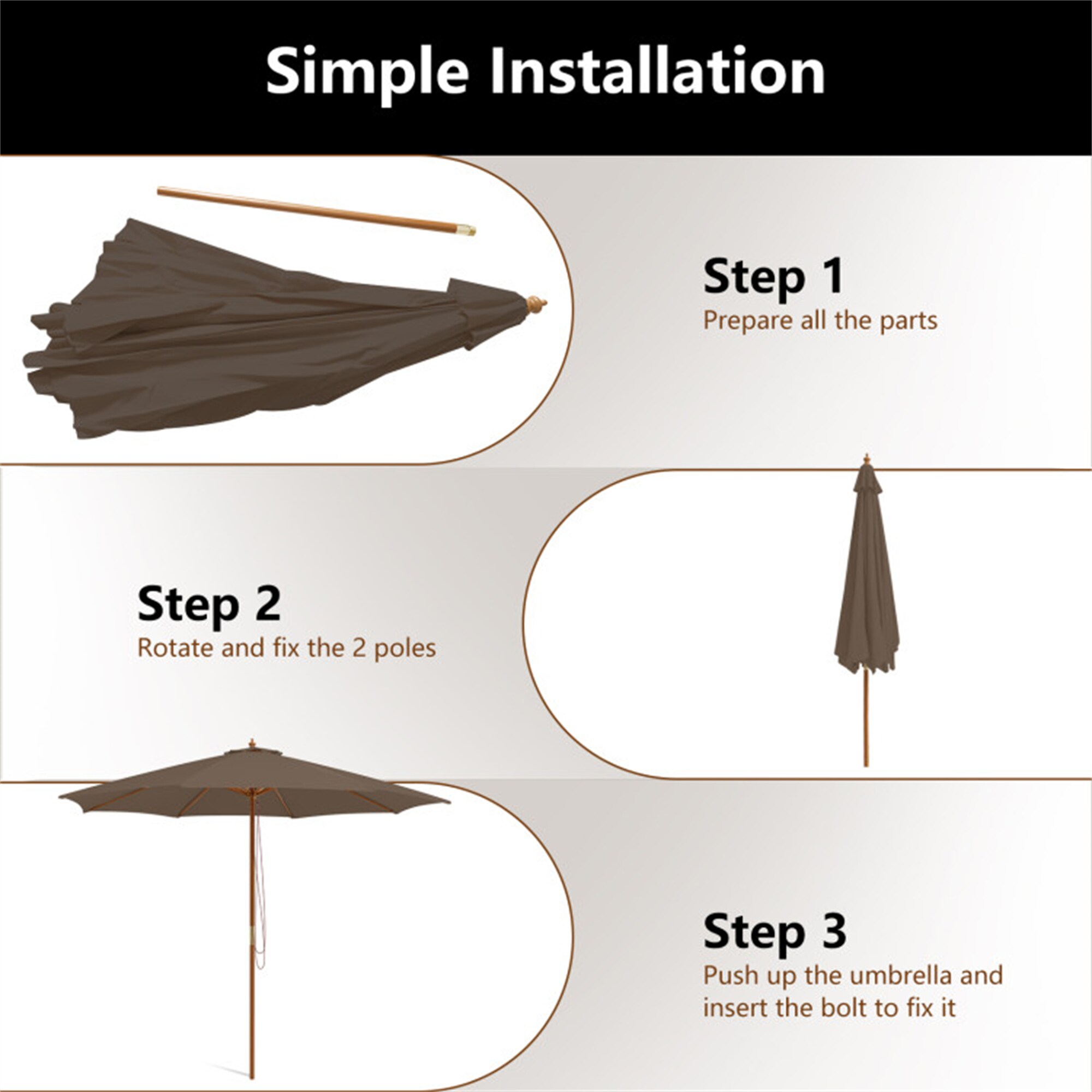 Simple Installation

Step 1
Prepare all the parts

Step 2
Rotate and fix the 2 poles

Step 3
Push up the umbrella and insert the bolt to fix it