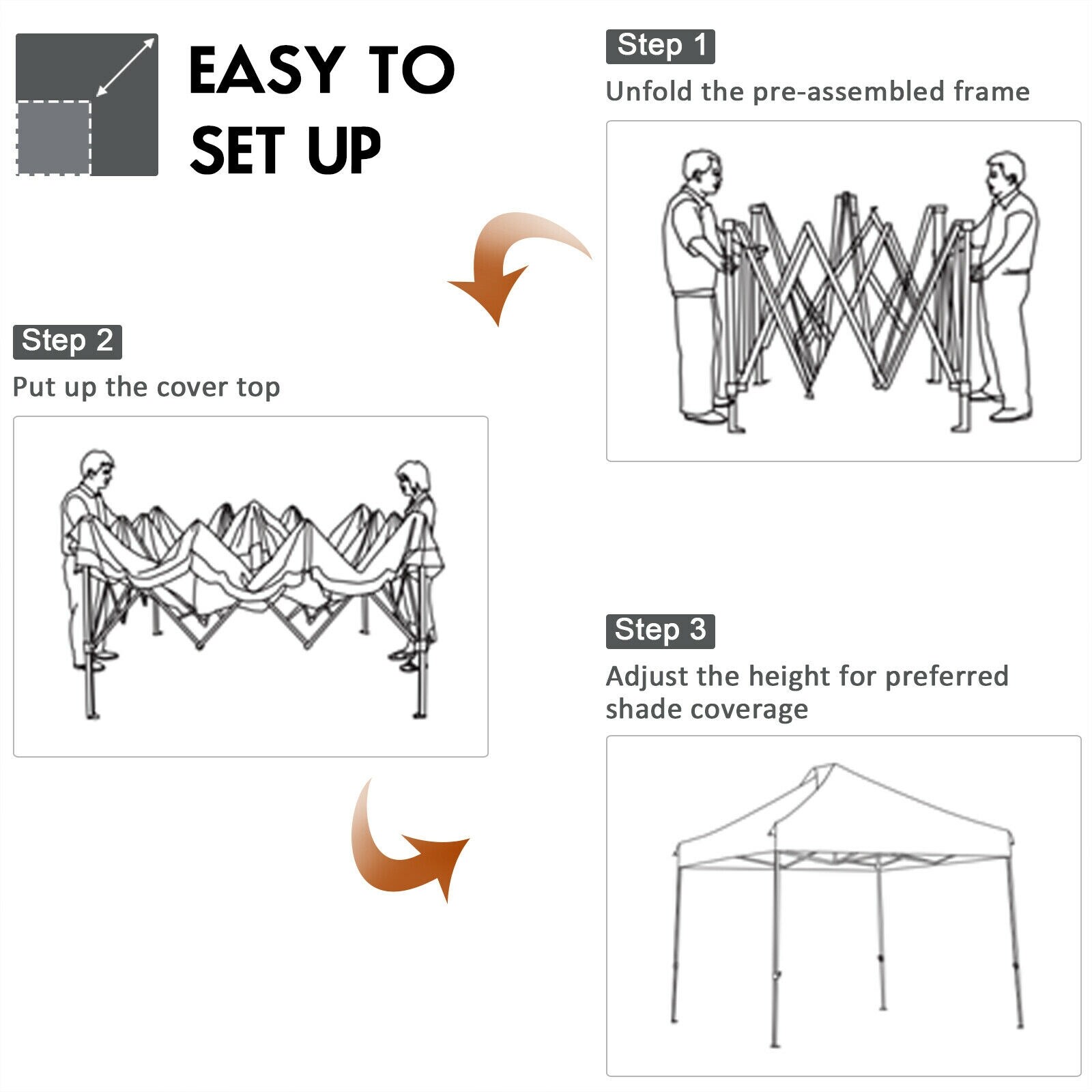 EASY TO SET UP

Step 1

Unfold the pre-assembled frame

Step 2

Put up the cover top

Step 3

Adjust the height for preferred shade coverage