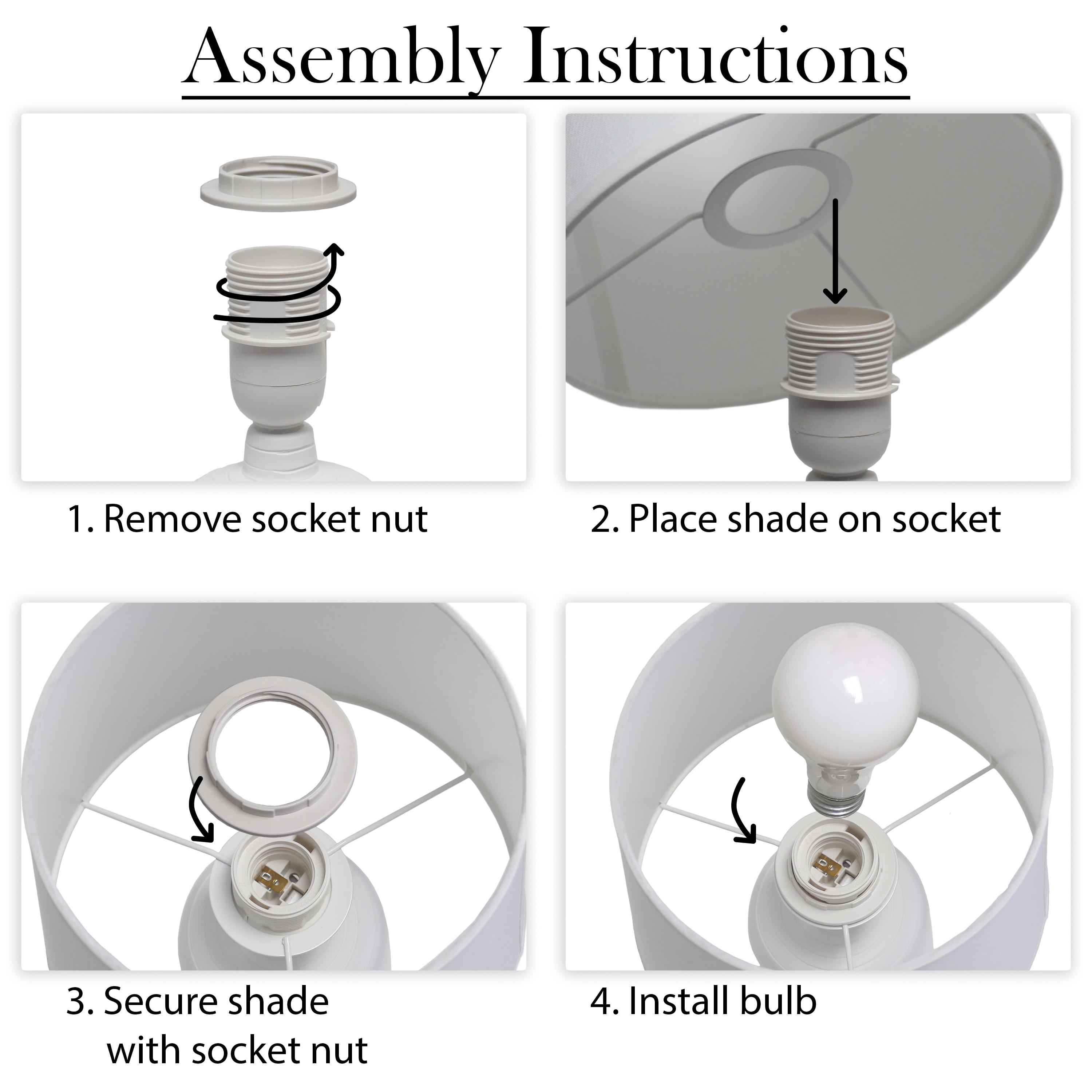 Assembly Instructions

1. Remove socket nut

2. Place shade on socket

3. Secure shade with socket nut

4. Install bulb