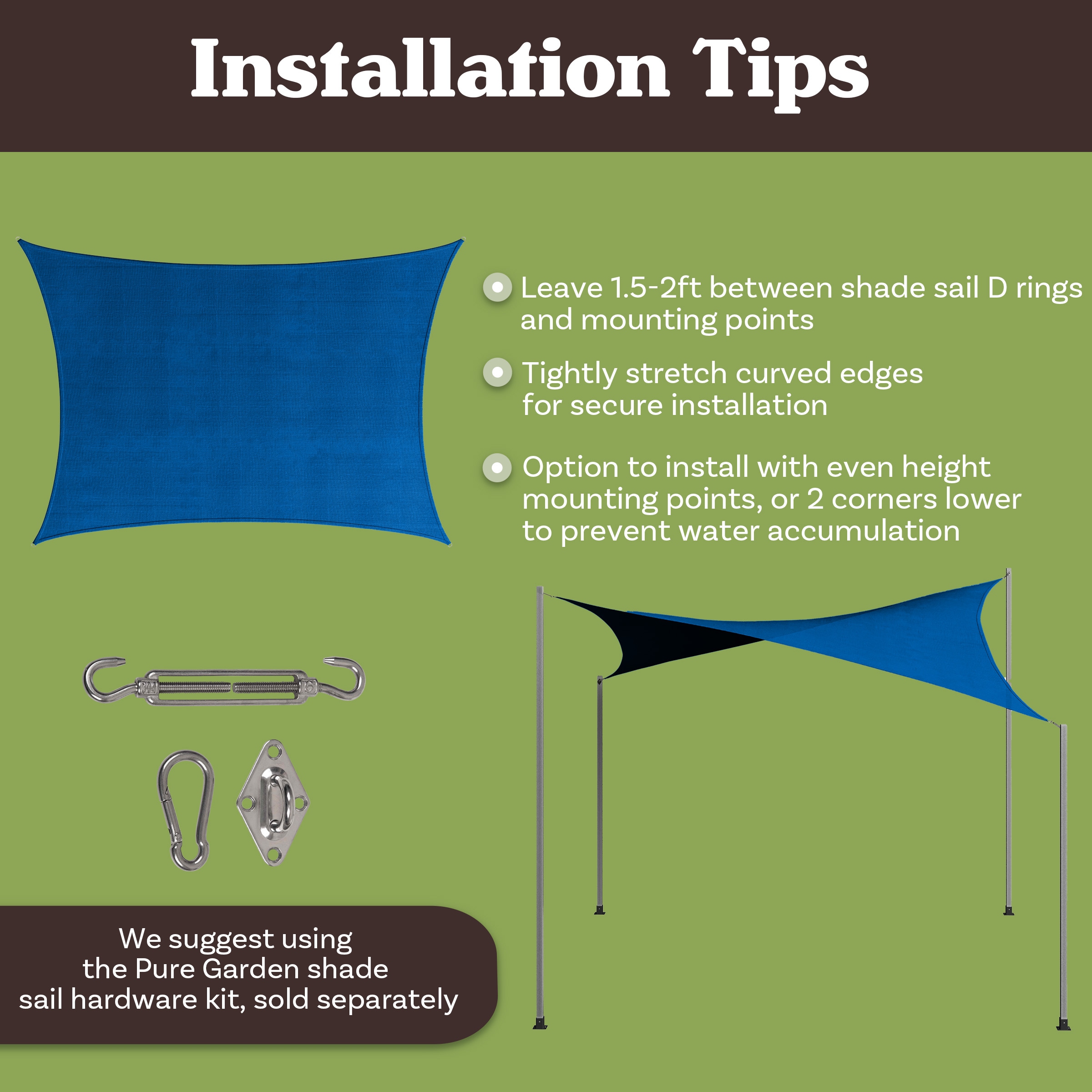 Installation Tips

Leave 1.5-2ft between shade sail D rings and mounting points

Tightly stretch curved edges for secure installation

Option to install with even height mounting points, or 2 corners lower to prevent water accumulation

We suggest using the Pure Garden shade sail hardware kit, sold separately