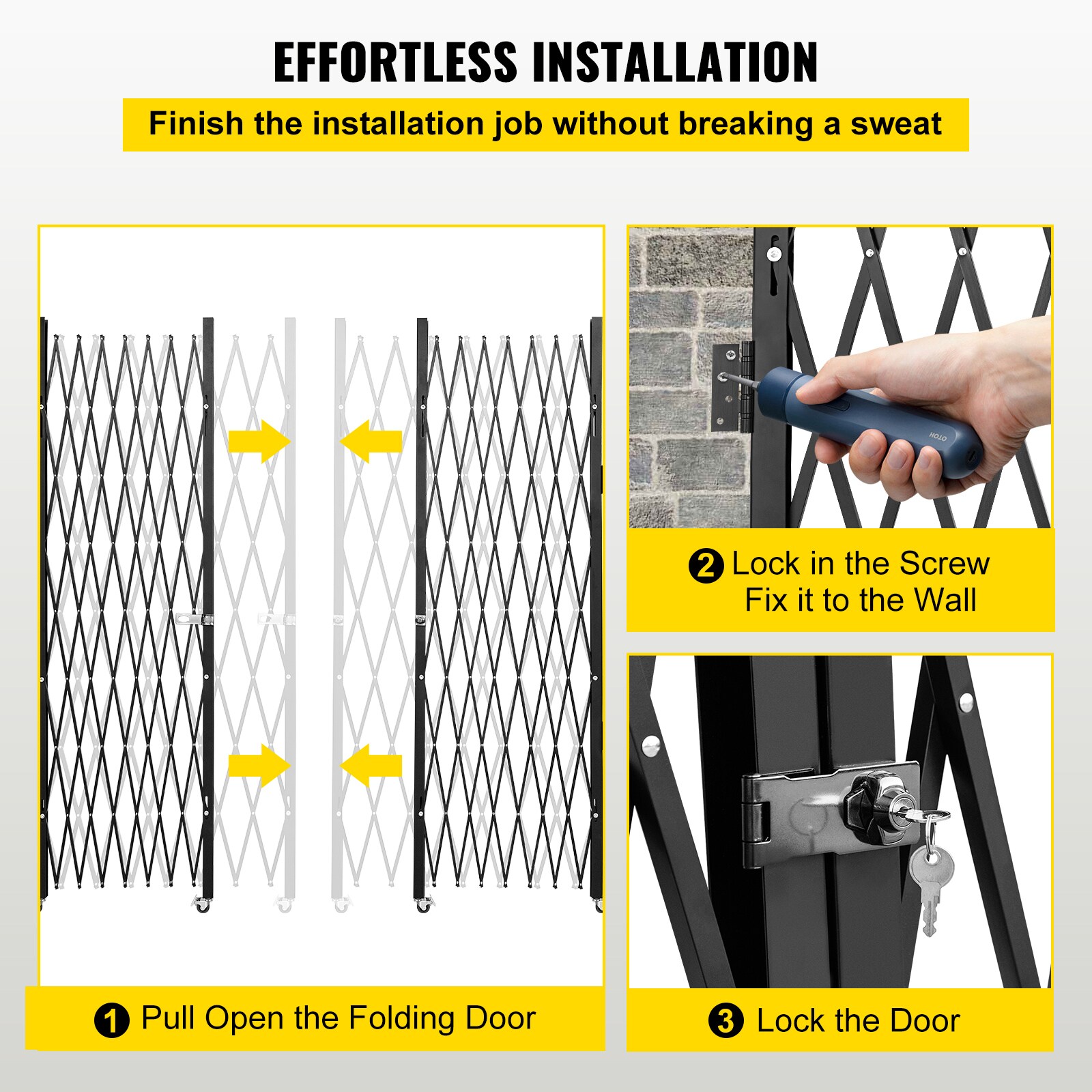 EFFORTLESS INSTALLATION

Finish the installation job without breaking a sweat

HOTO

2 Lock in the Screw
Fix it to the Wall

1 Pull Open the Folding Door

3 Lock the Door