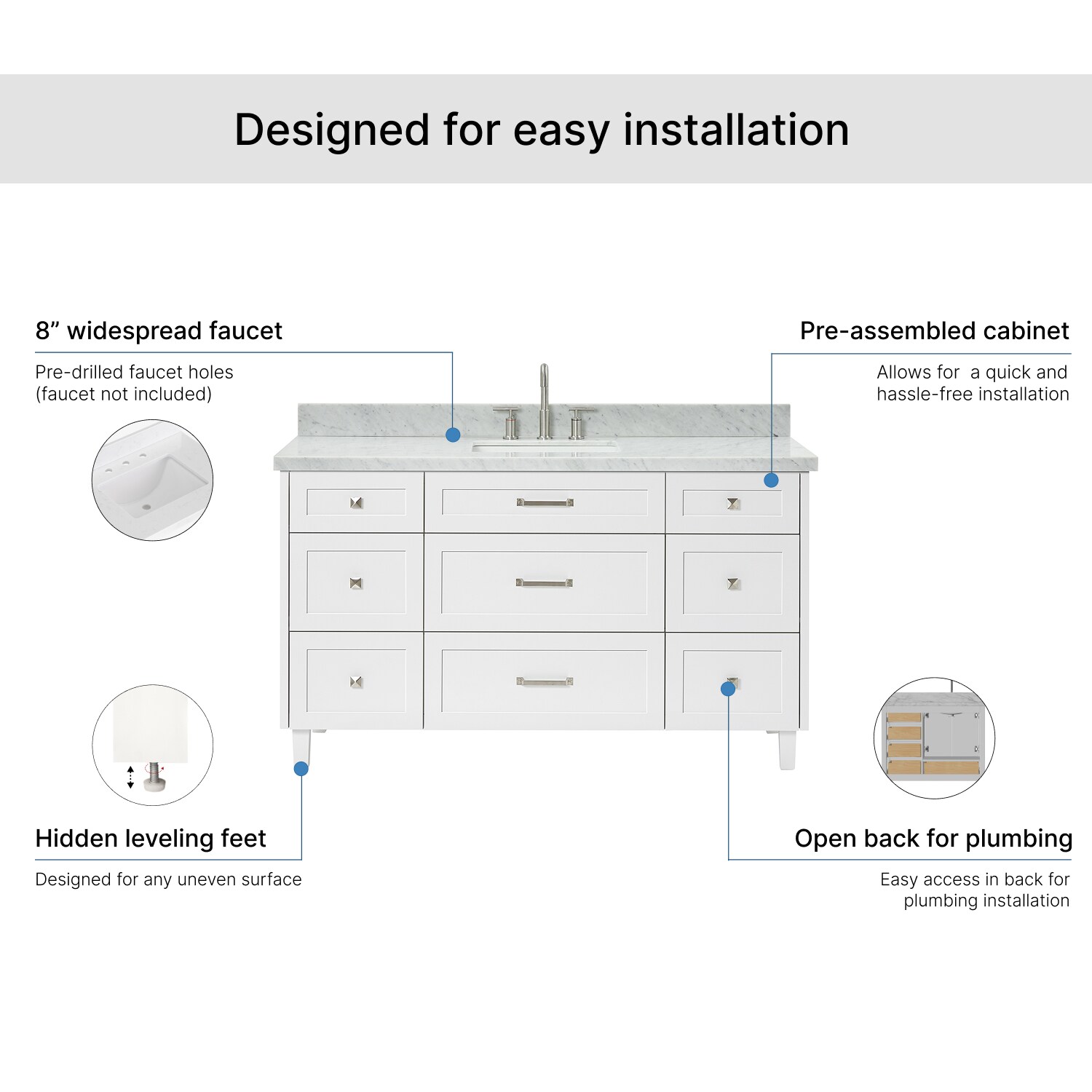 Designed for easy installation

8” widespread faucet

Pre-drilled faucet holes (faucet not included)

Pre-assembled cabinet

Allows for a quick and hassle-free installation

Hidden leveling feet

Designed for any uneven surface

Open back for plumbing

Easy access in back for plumbing installation