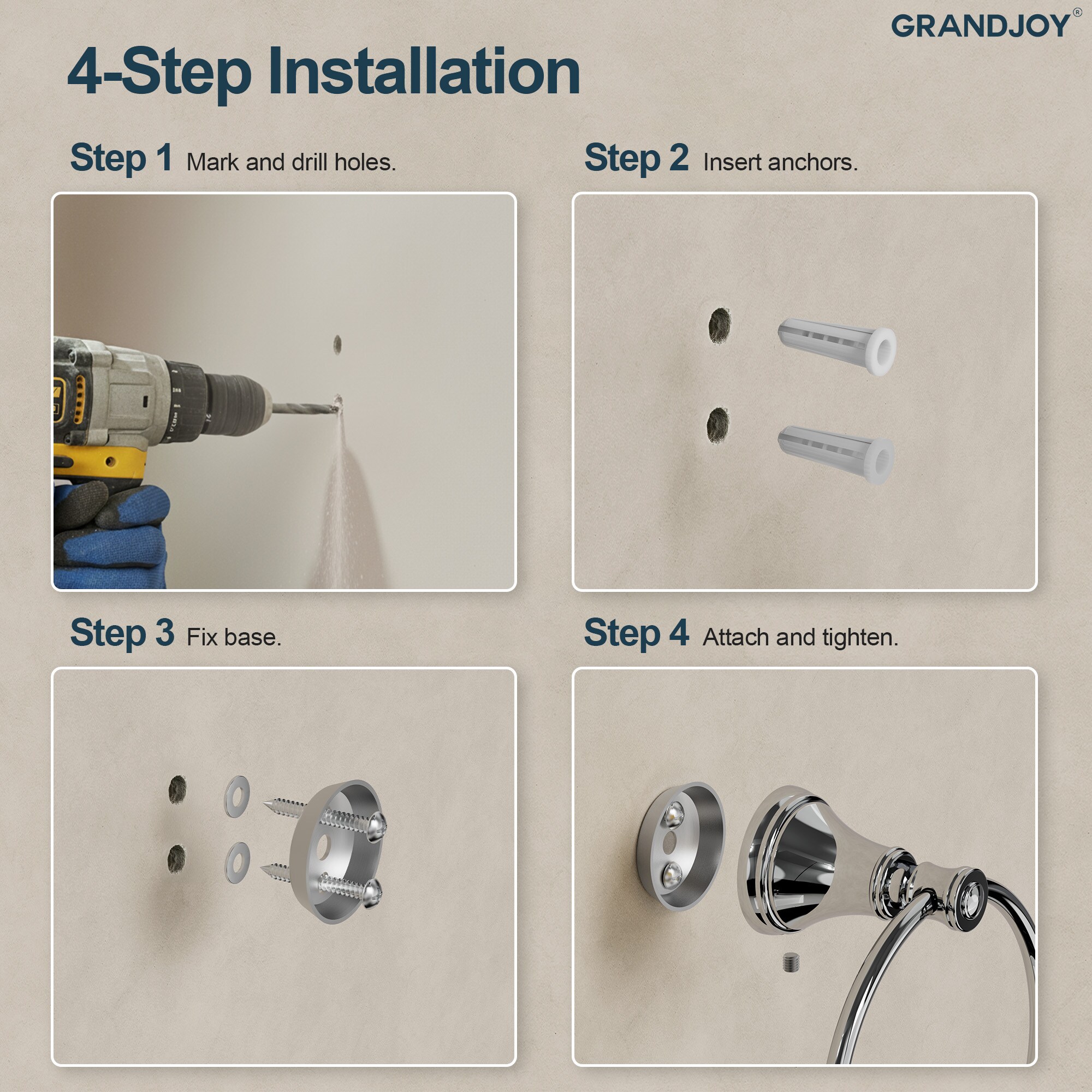 GRANDJOY®

4-Step Installation

Step 1 Mark and drill holes.

Step 2 Insert anchors.

Step 3 Fix base.

Step 4 Attach and tighten.