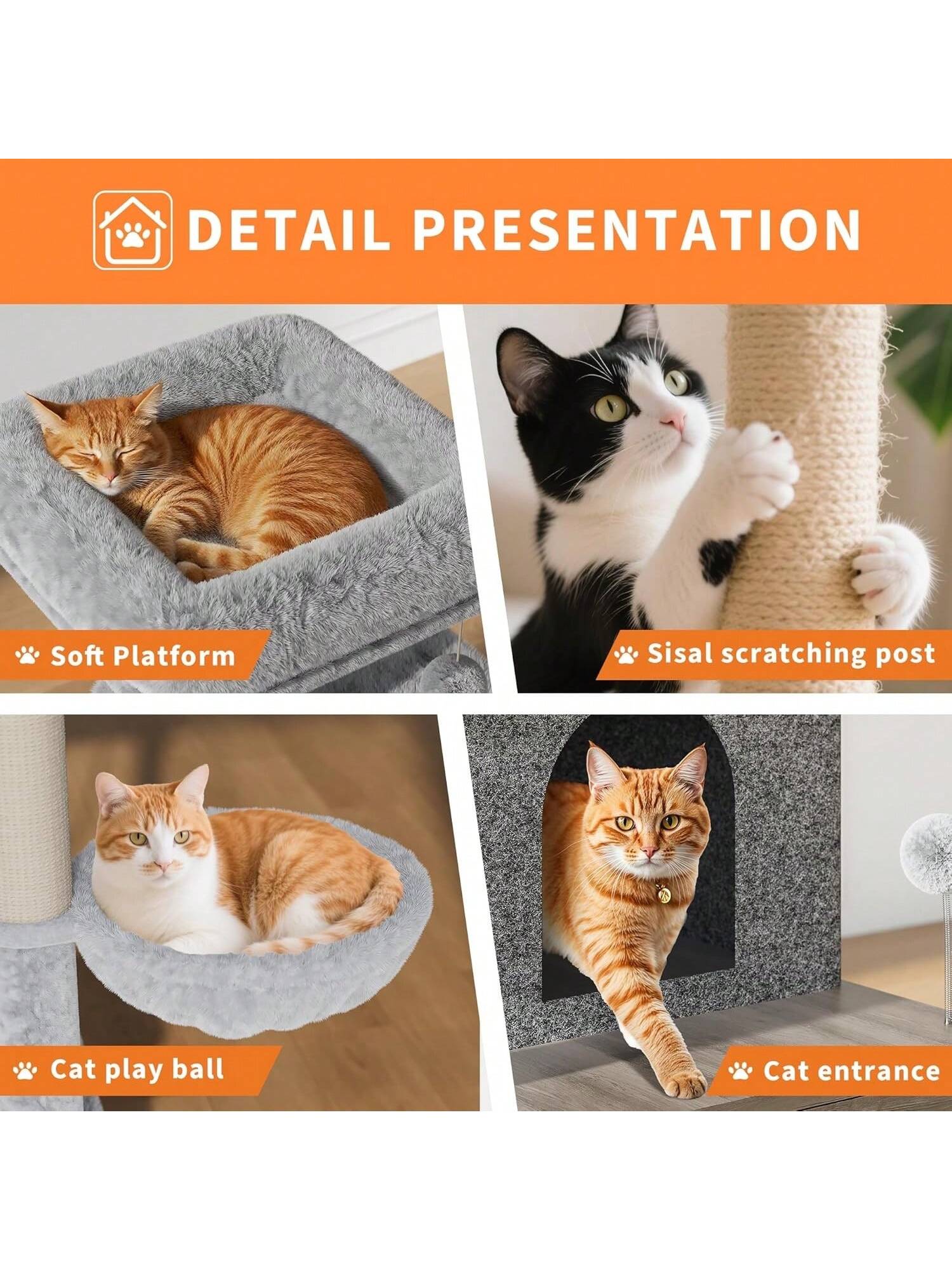 DETAIL PRESENTATION

Soft Platform

Sisal scratching post

Cat play ball

Cat entrance