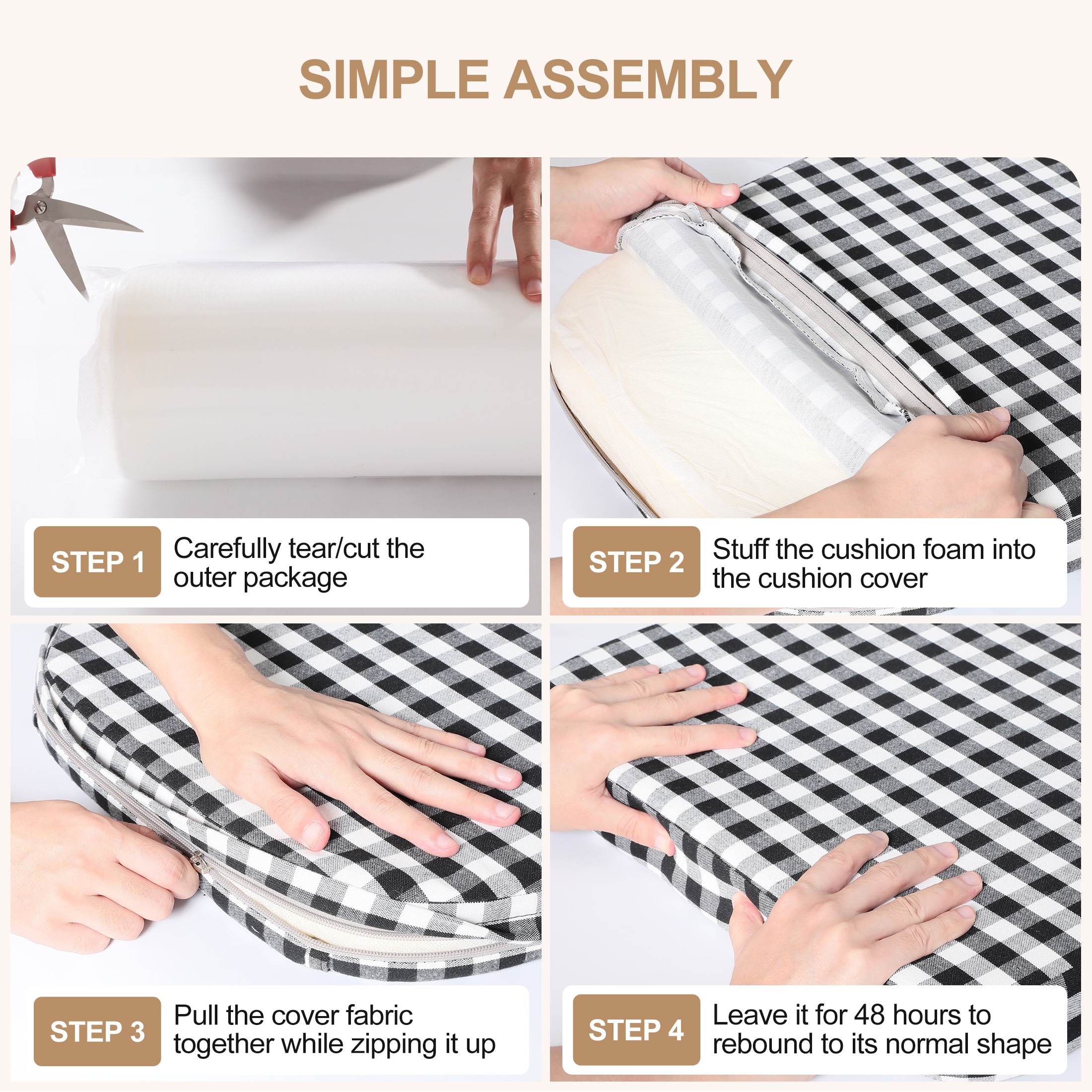 SIMPLE ASSEMBLY

STEP 1
Carefully tear/cut the outer package

STEP 2
Stuff the cushion foam into the cushion cover

STEP 3
Pull the cover fabric together while zipping it up

STEP 4
Leave it for 48 hours to rebound to its normal shape