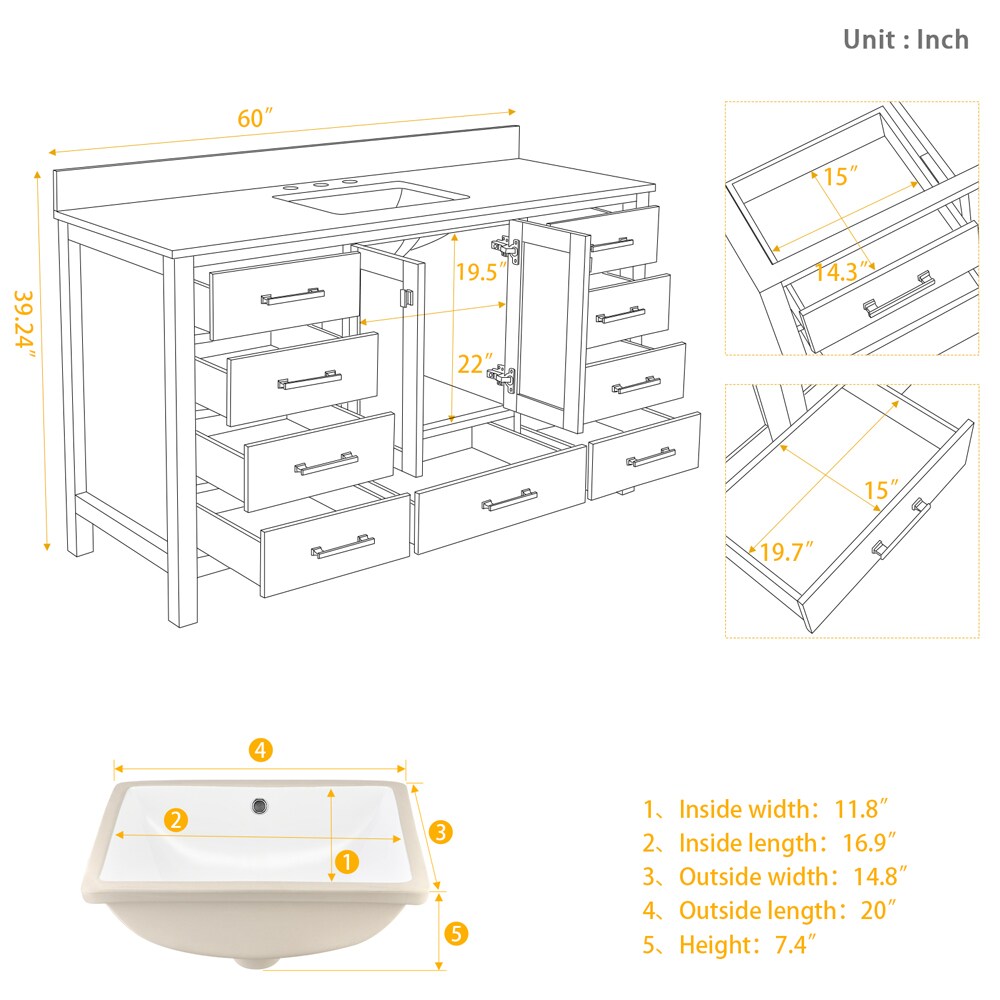 Unit : Inch

60″

39.24″

19.5″

22″

15″

14.3″

15″

19.7″

4

2

1

3

5

1、Inside width：11.8″
2、Inside length：16.9″
3、Outside width：14.8″
4、Outside length：20″
5、Height：7.4″