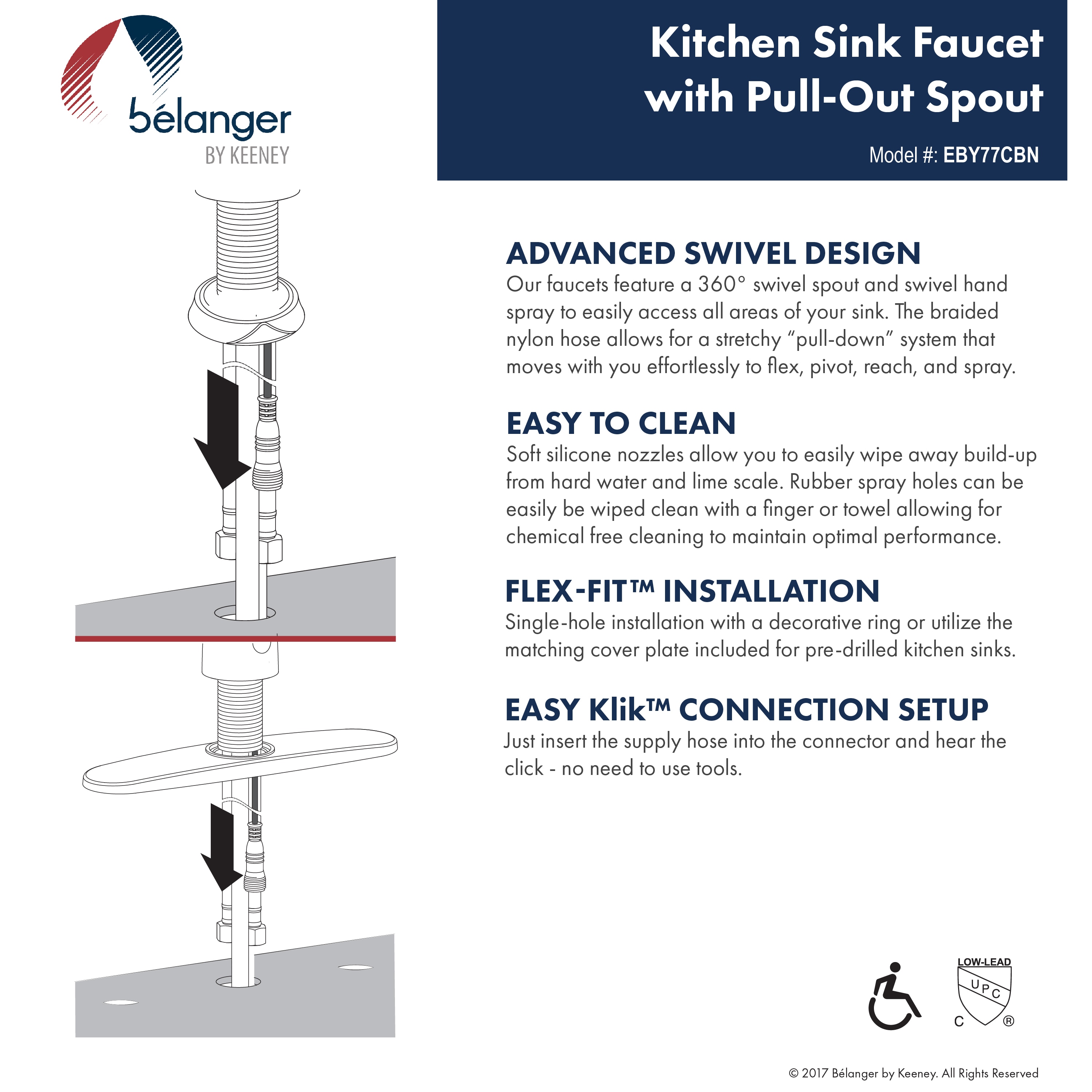 bélanger
BY KEENEY

Kitchen Sink Faucet with Pull-Out Spout

Model #: EBY77CBN

ADVANCED SWIVEL DESIGN
Our faucets feature a 360° swivel spout and swivel hand spray to easily access all areas of your sink. The braided nylon hose allows for a stretchy "pull-down" system that moves with you effortlessly to flex, pivot, reach, and spray.

EASY TO CLEAN
Soft silicone nozzles allow you to easily wipe away build-up from hard water and lime scale. Rubber spray holes can be easily be wiped clean with a finger or towel allowing for chemical free cleaning to maintain optimal performance.

FLEX-FIT™ INSTALLATION
Single-hole installation with a decorative ring or utilize the matching cover plate included for pre-drilled kitchen sinks.

EASY Klik™ CONNECTION SETUP
Just insert the supply hose into the connector and hear the click - no need to use tools.

LOW-LEAD
UPC
C ®

© 2017 Bélanger by Keeney. All Rights Reserved