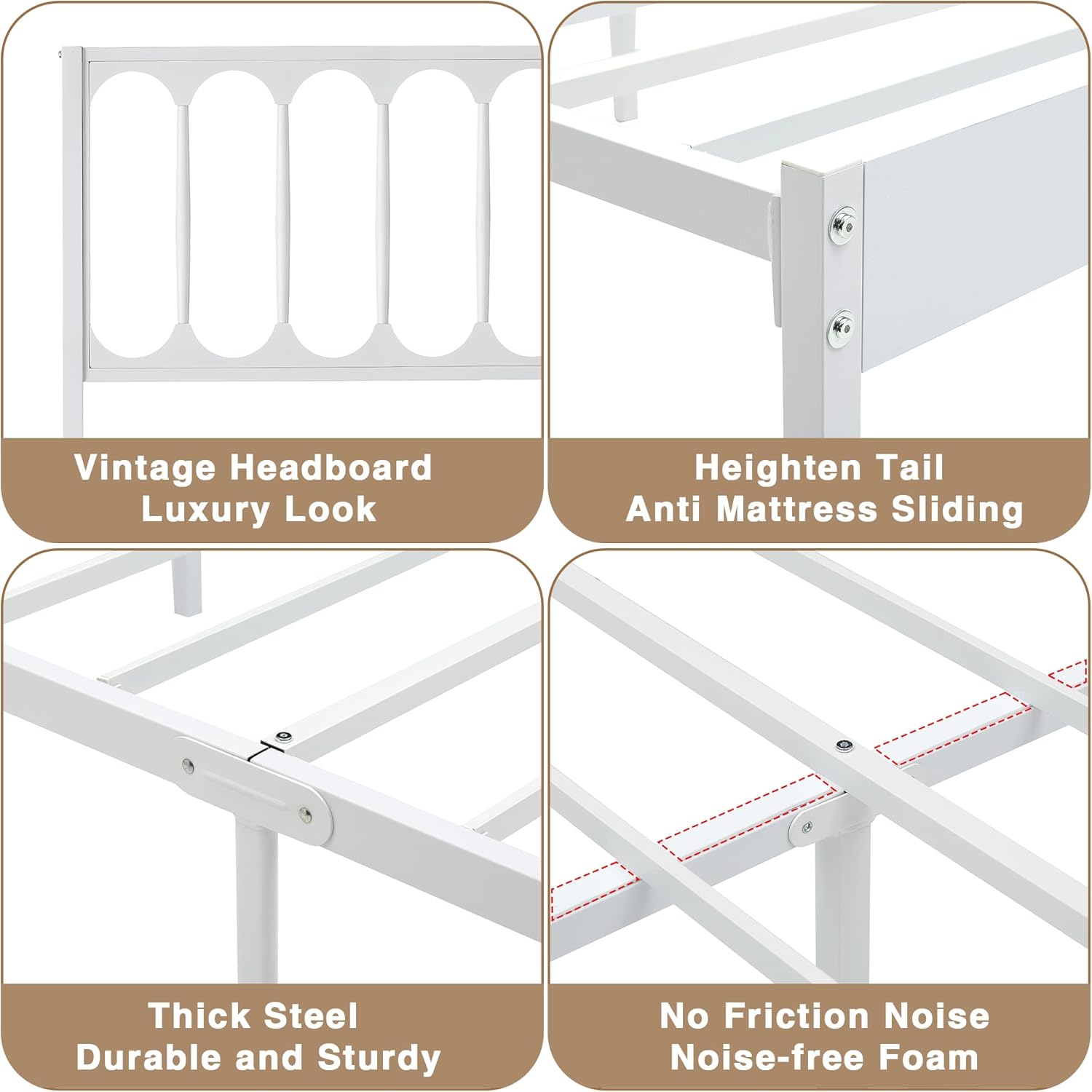 Vintage Headboard
Luxury Look

Heighten Tail
Anti Mattress Sliding

Thick Steel
Durable and Sturdy

No Friction Noise
Noise-free Foam