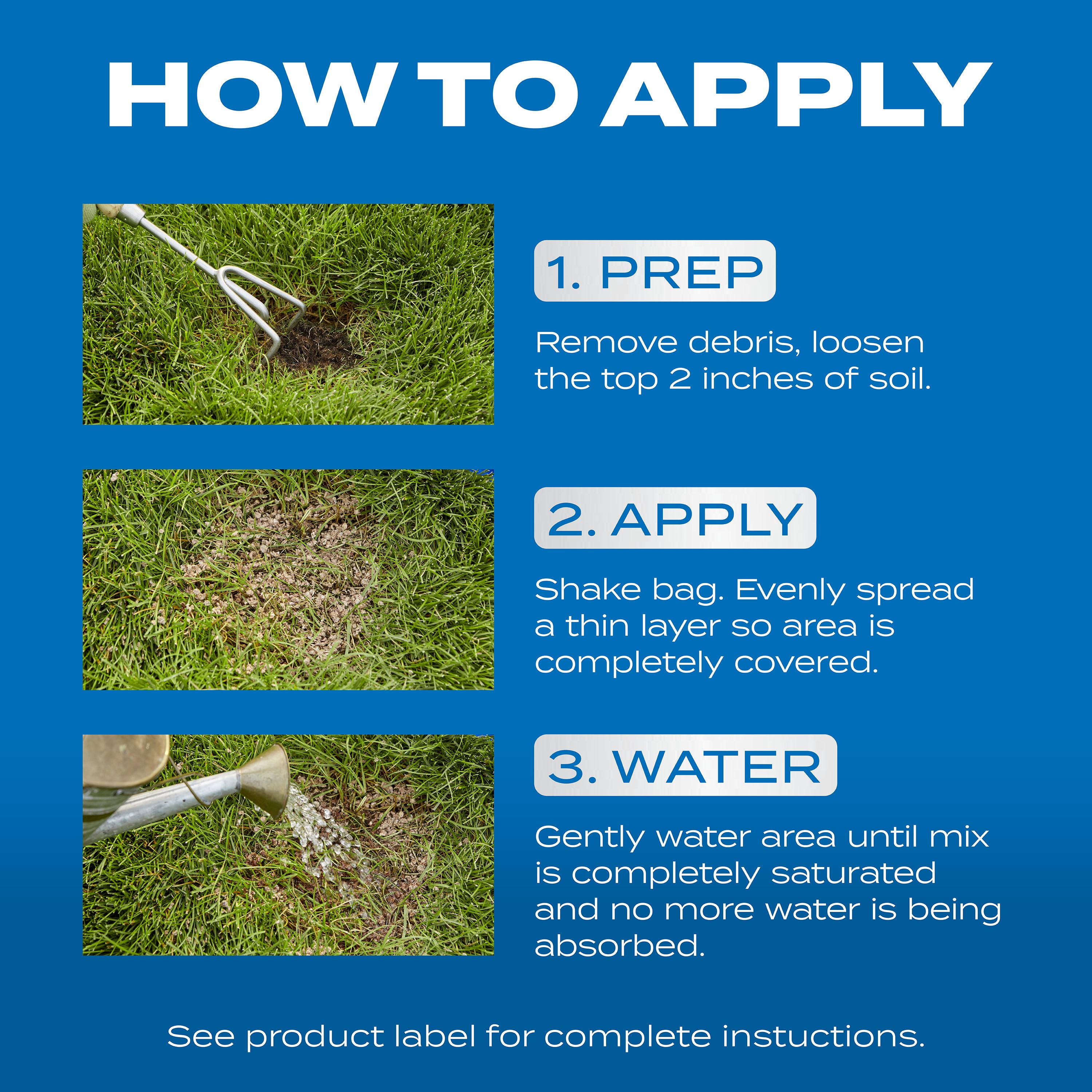 HOW TO APPLY

1. PREP

Remove debris, loosen the top 2 inches of soil.

2. APPLY

Shake bag. Evenly spread a thin layer so area is completely covered.

3. WATER

Gently water area until mix is completely saturated and no more water is being absorbed.

See product label for complete instuctions.