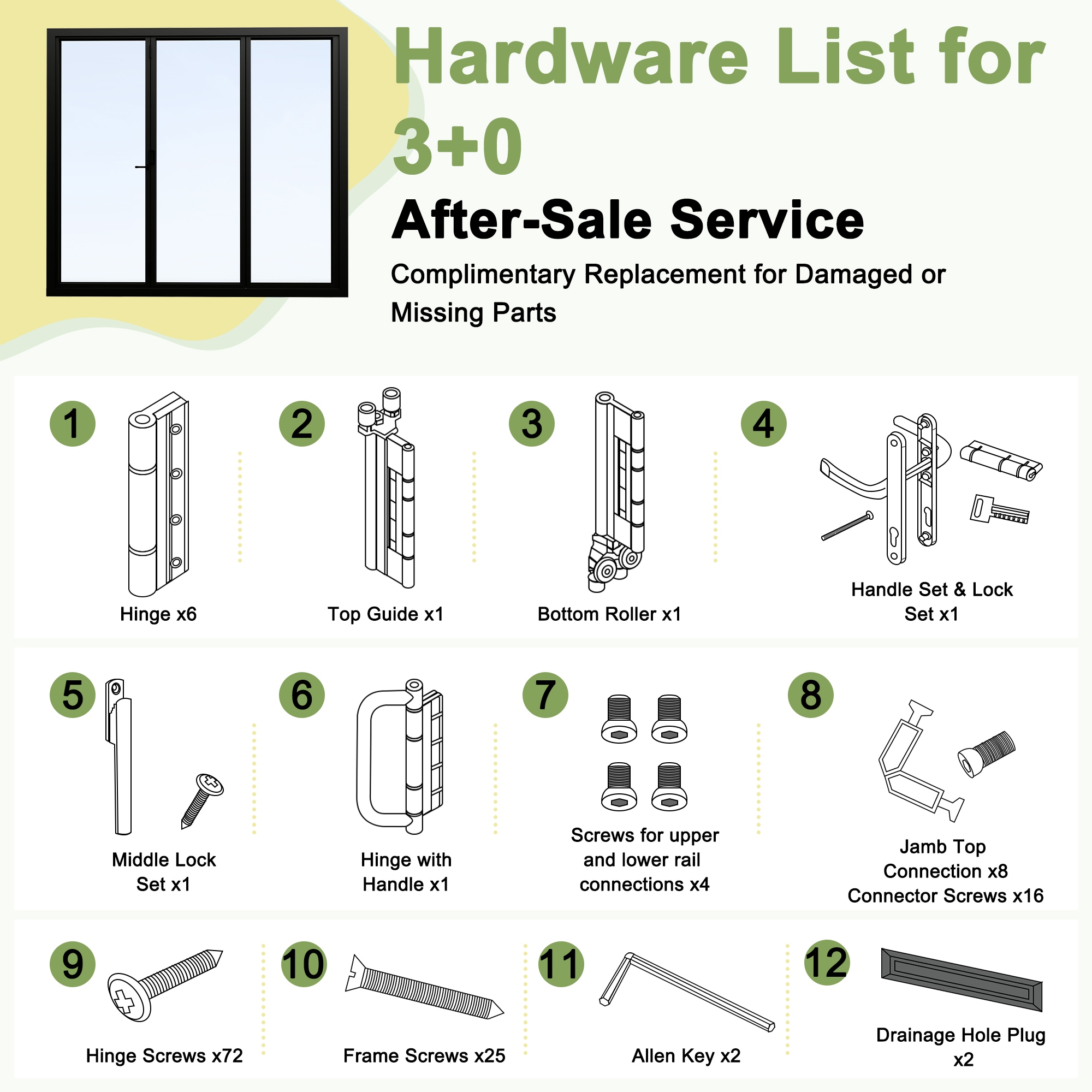 Hardware List for 3+0

After-Sale Service

Complimentary Replacement for Damaged or Missing Parts

1
Hinge x6

2
Top Guide x1

3
Bottom Roller x1

4
Handle Set & Lock Set x1

5
Middle Lock Set x1

6
Hinge with Handle x1

7
Screws for upper and lower rail connections x4

8
Jamb Top Connection x8
Connector Screws x16

9
Hinge Screws x72

10
Frame Screws x25

11
Allen Key x2

12
Drainage Hole Plug x2