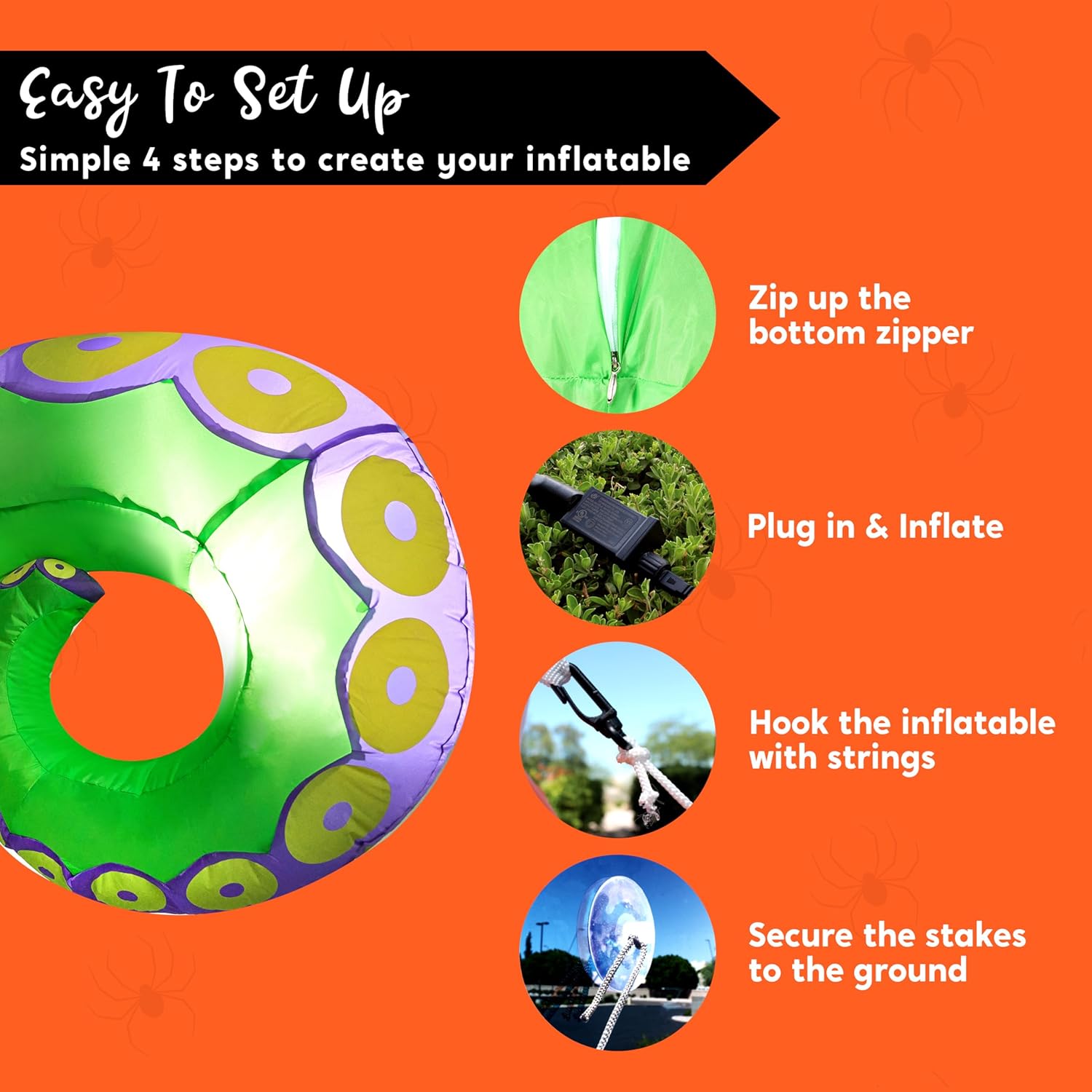 Easy To Set Up

Simple 4 steps to create your inflatable

Zip up the bottom zipper

Plug in & Inflate

Hook the inflatable with strings

Secure the stakes to the ground