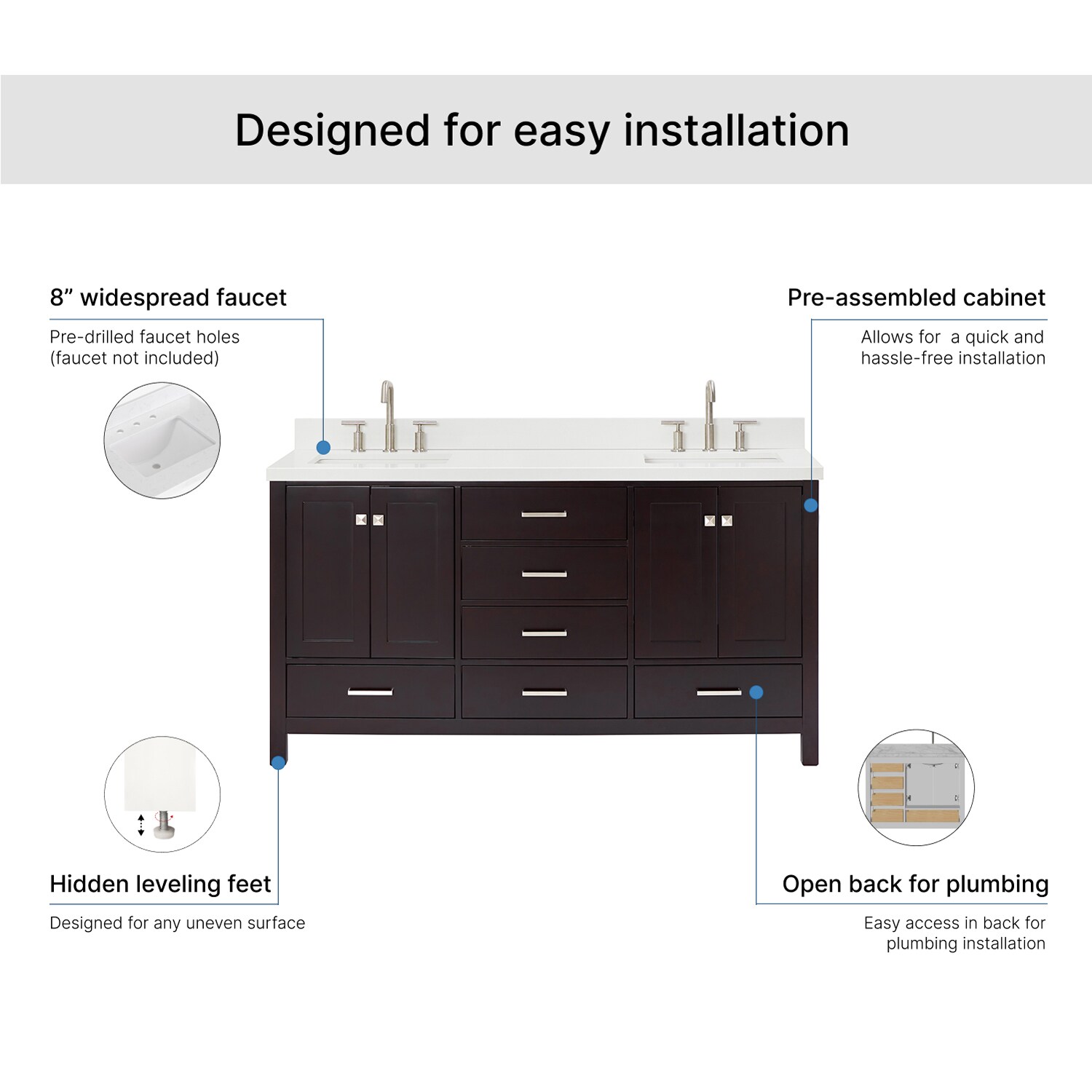 Designed for easy installation

8” widespread faucet

Pre-drilled faucet holes (faucet not included)

Pre-assembled cabinet

Allows for  a quick and hassle-free installation

Hidden leveling feet

Designed for any uneven surface

Open back for plumbing

Easy access in back for plumbing installation