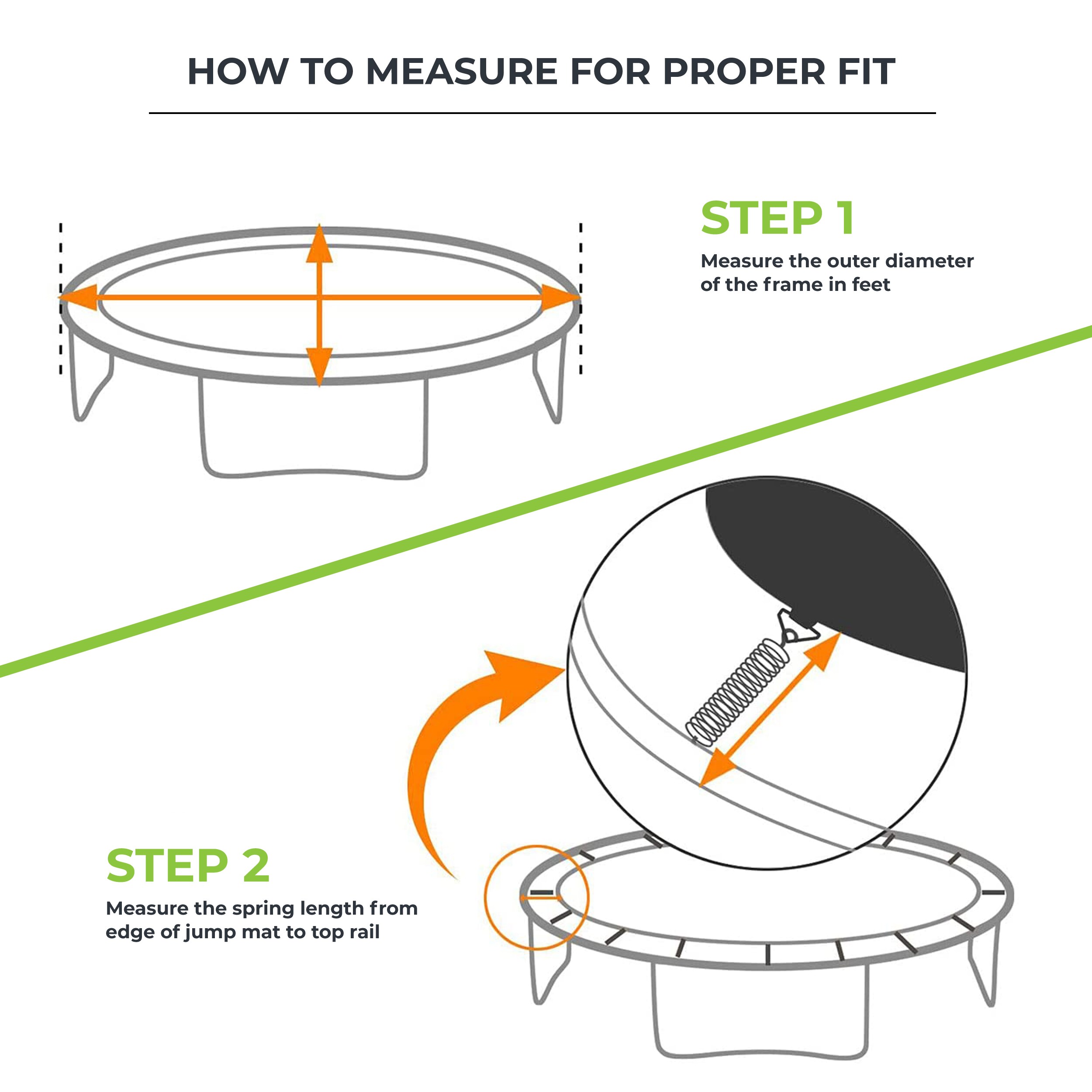 HOW TO MEASURE FOR PROPER FIT

STEP 1

Measure the outer diameter of the frame in feet

STEP 2

Measure the spring length from edge of jump mat to top rail